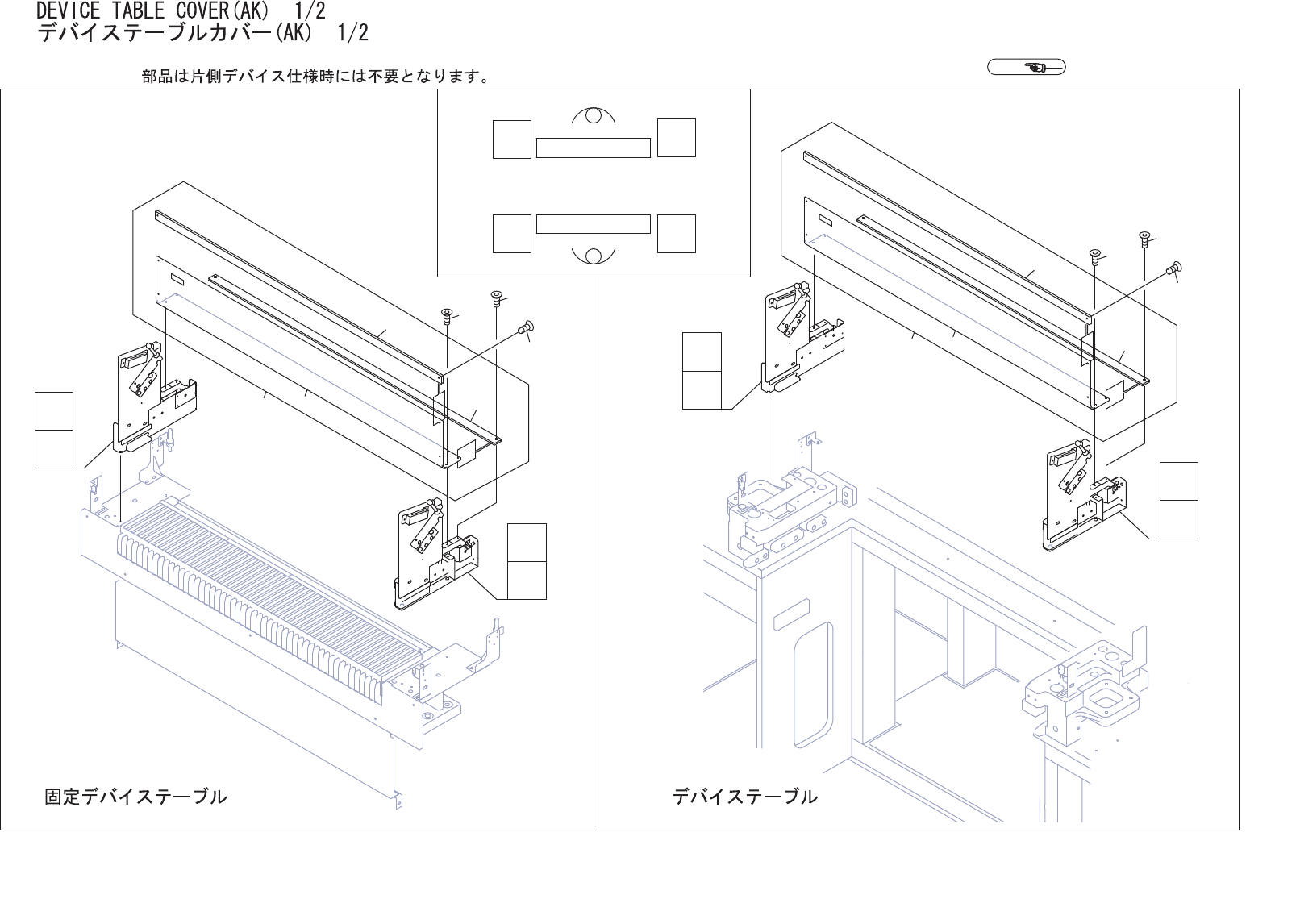 DEVICE TABLE COVER(AK) 1/2
デバイステーブルカバー(AK) 1/2

部品は片側デバイス仕様時には不要となります。

固定デバイステーブル

デバイステーブル