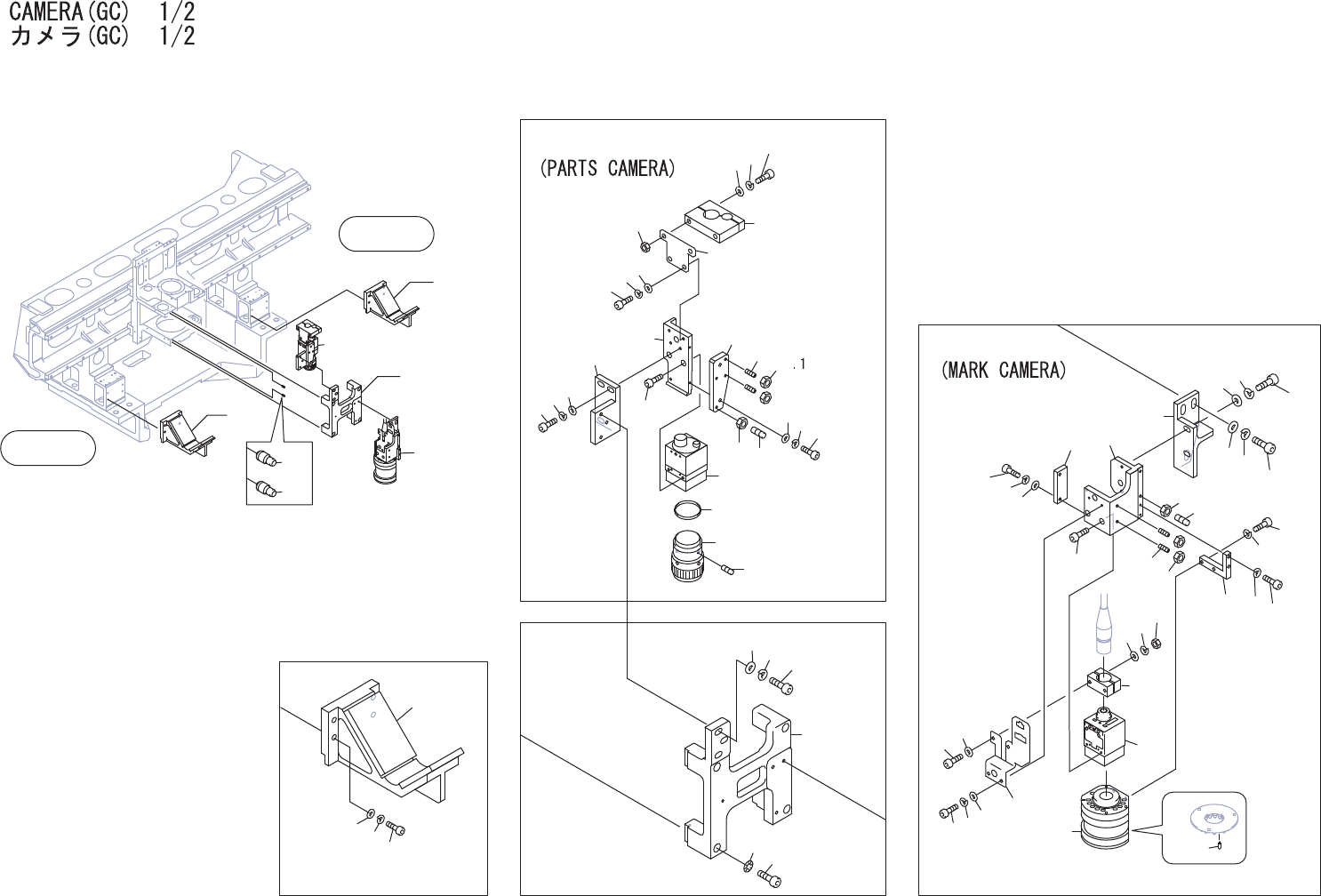 CAMERA(GC) 1/2
カメラ(GC) 1/2

(PARTS CAMERA)

.1

(MARK CAMERA)