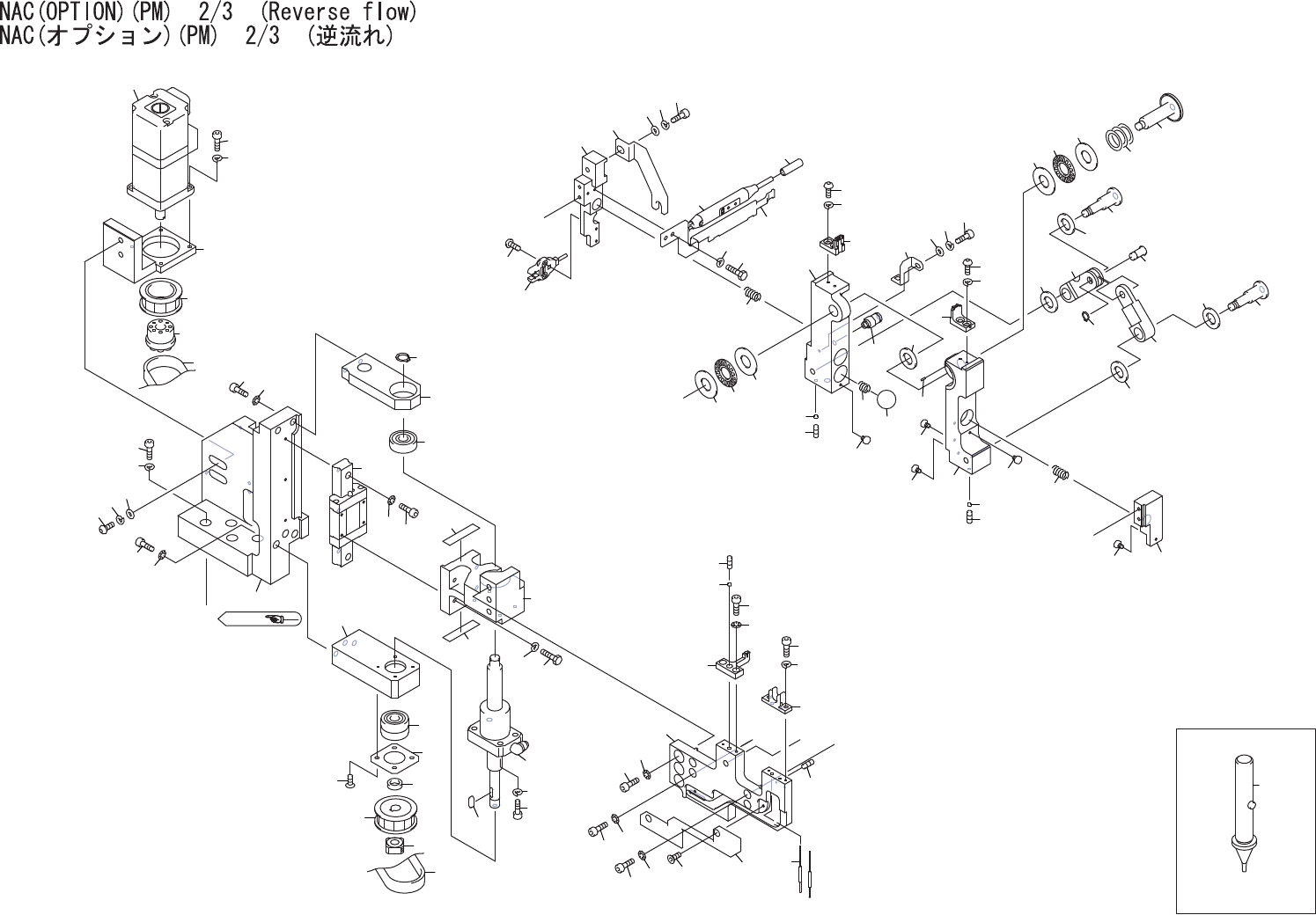 NAC(OPTION)(PM) 2/3 (Reverse flow)
NAC(オプション)(PM) 2/3 (逆流れ)