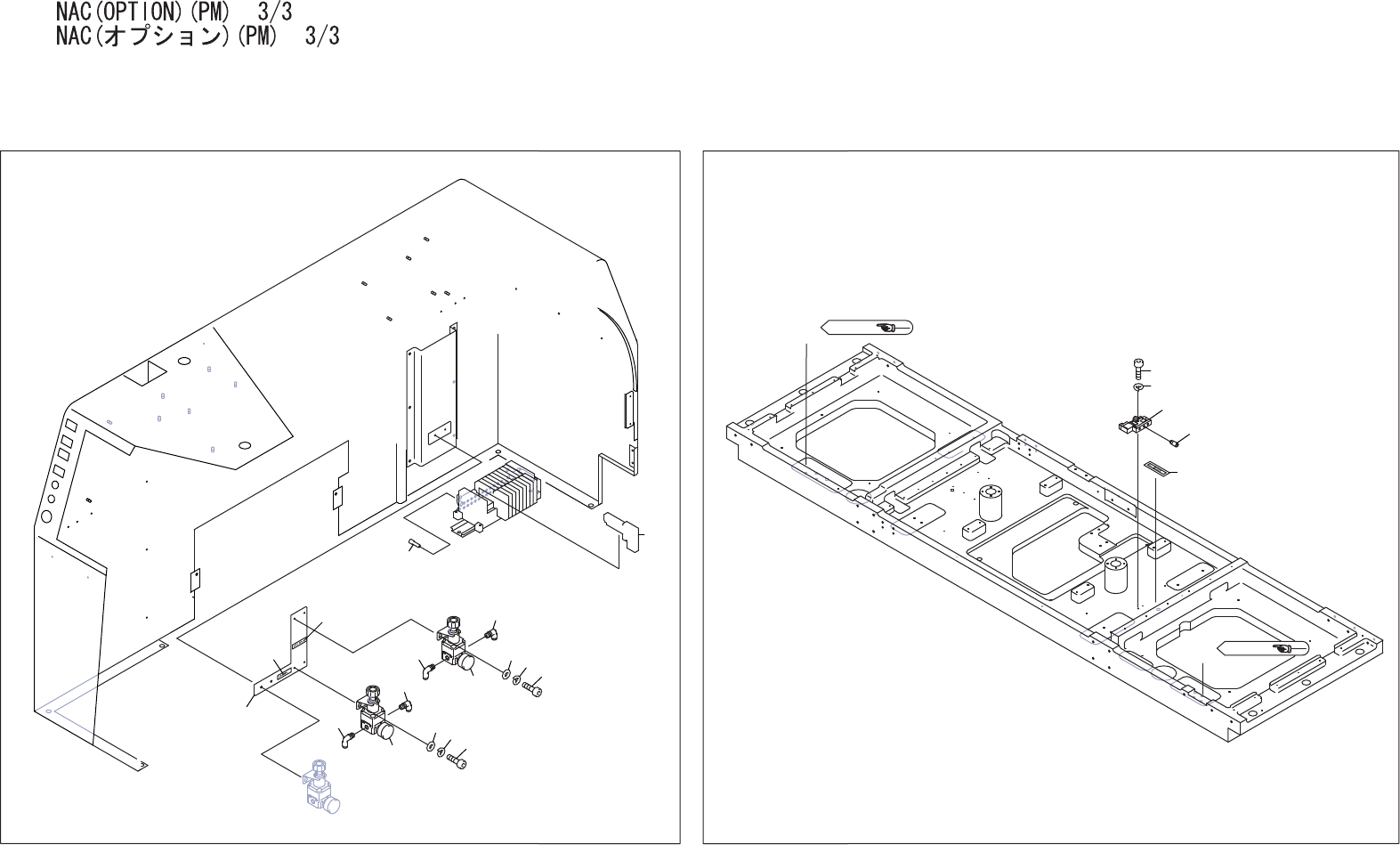 NAC(OPTION)(PM) 3/3
NAC(オプション)(PM) 3/3