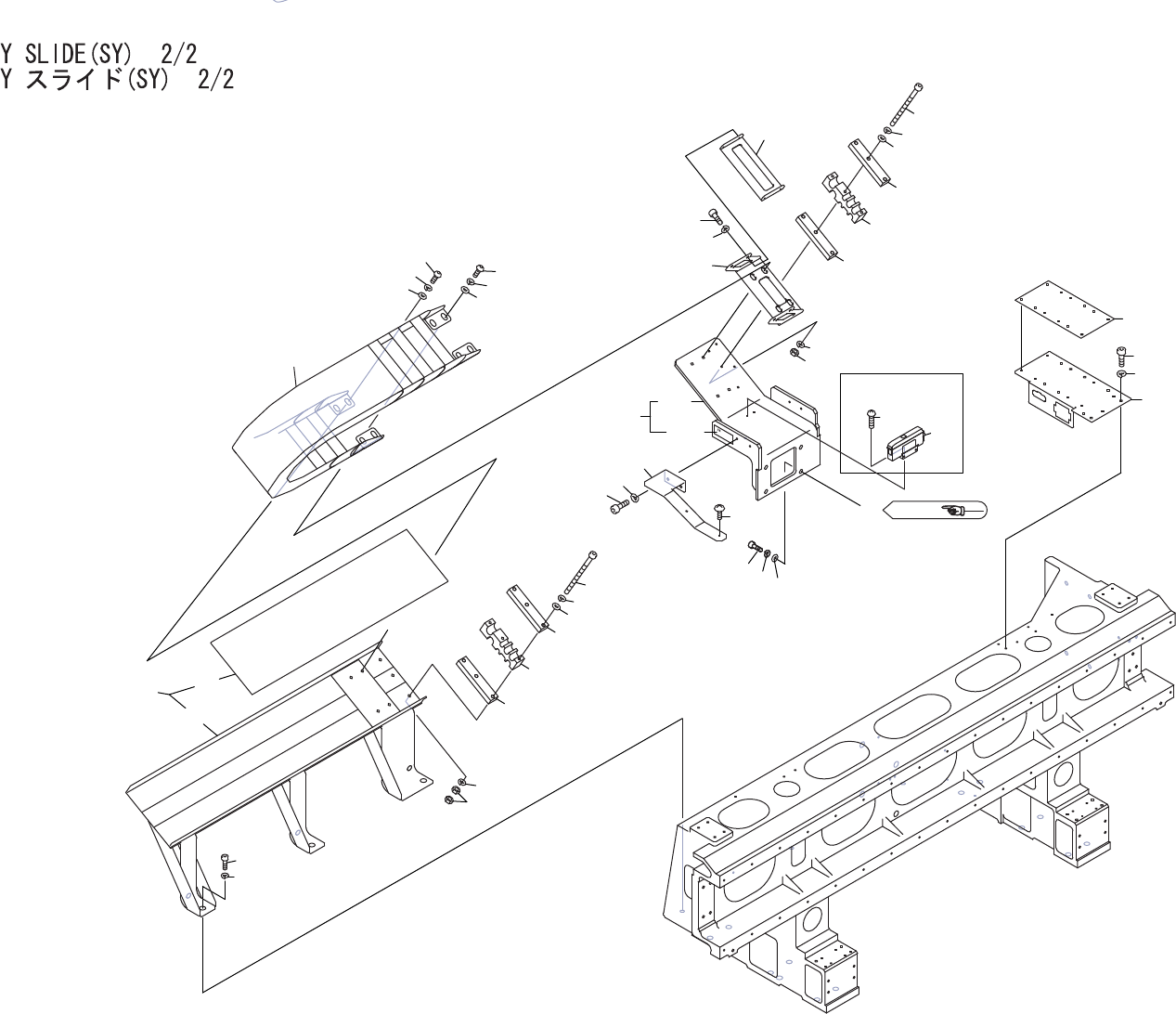 Y SLIDE(SY) 2/2
Y スライド(SY) 2/2