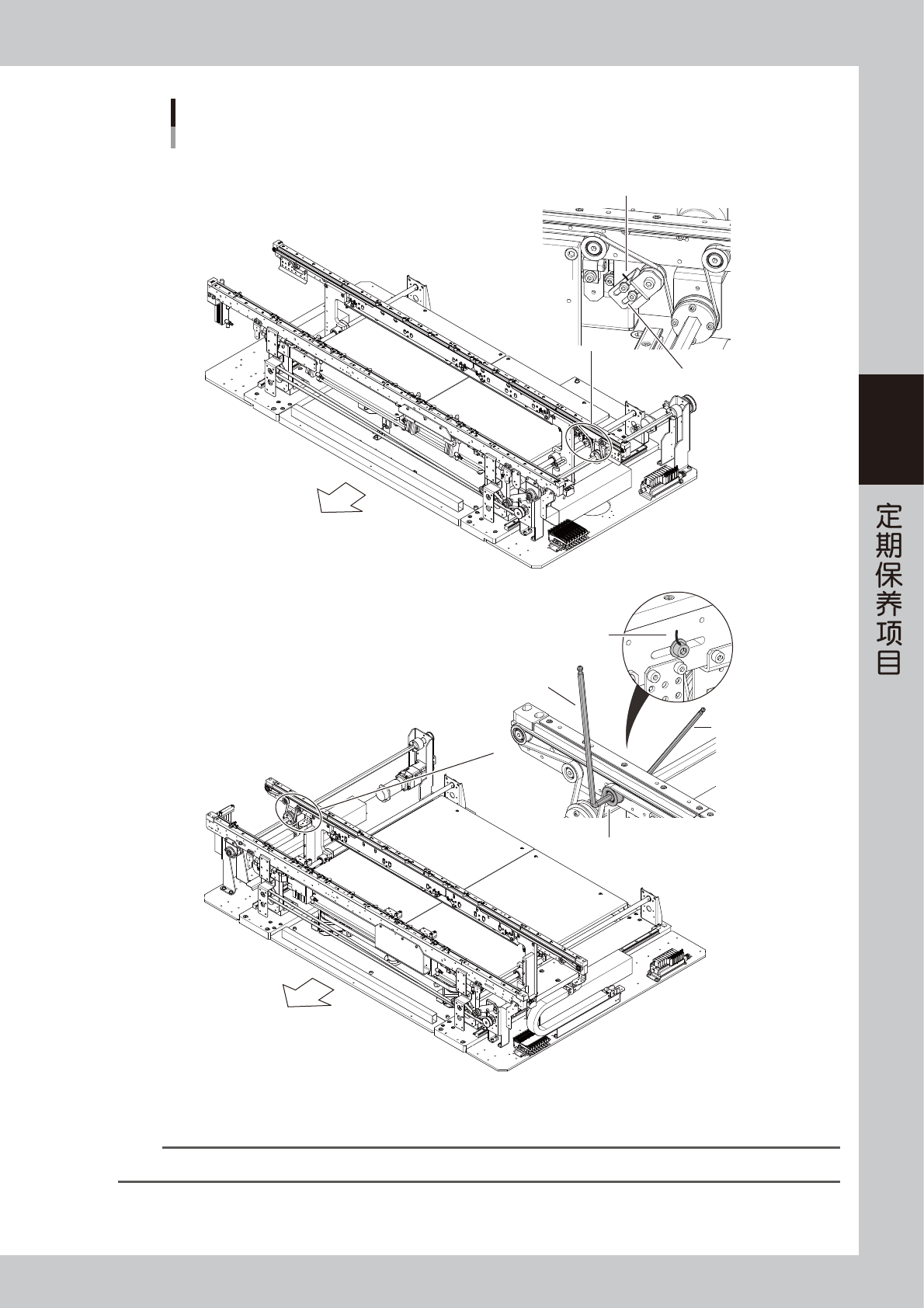 定期保养项目