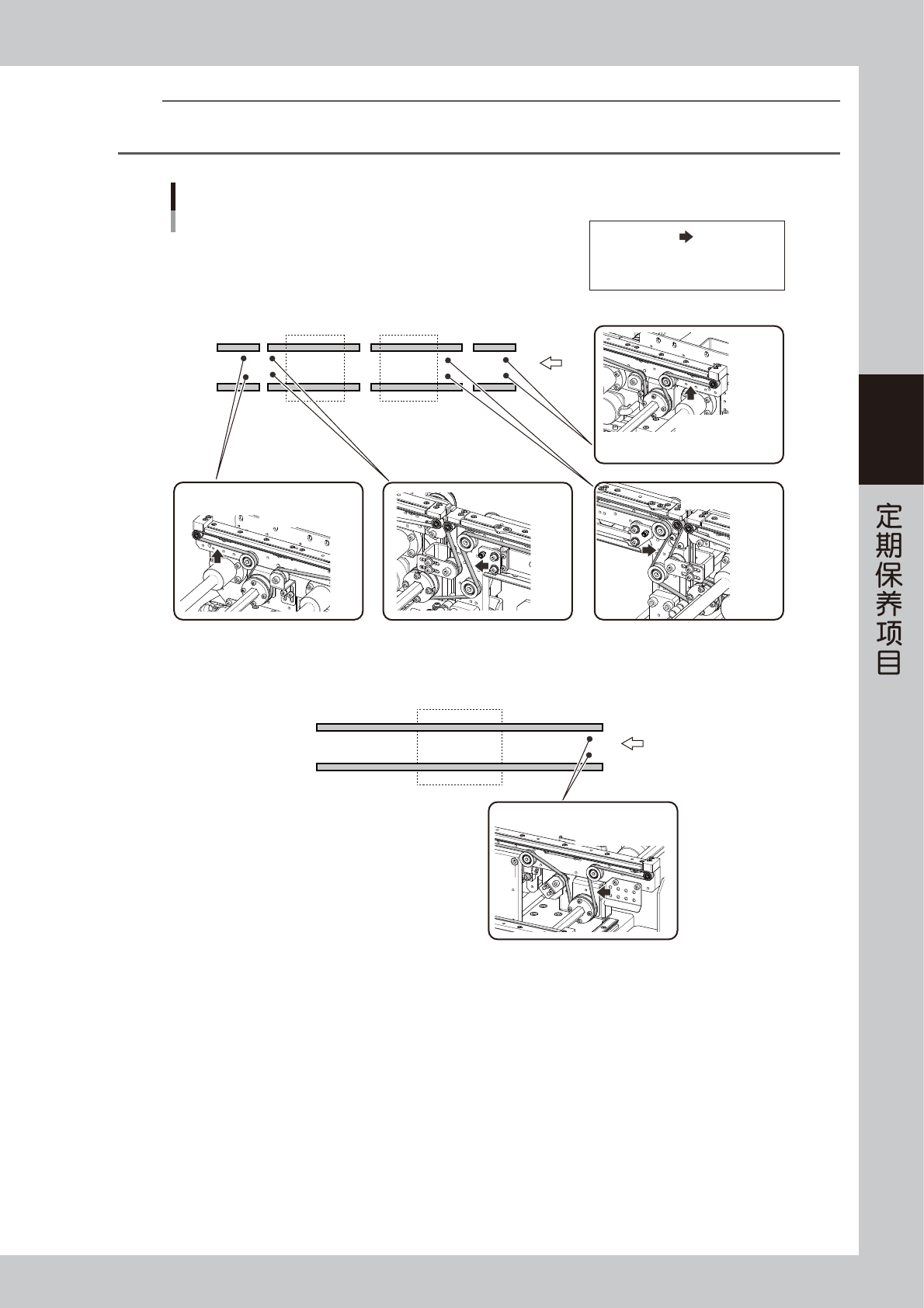 定期保养项目