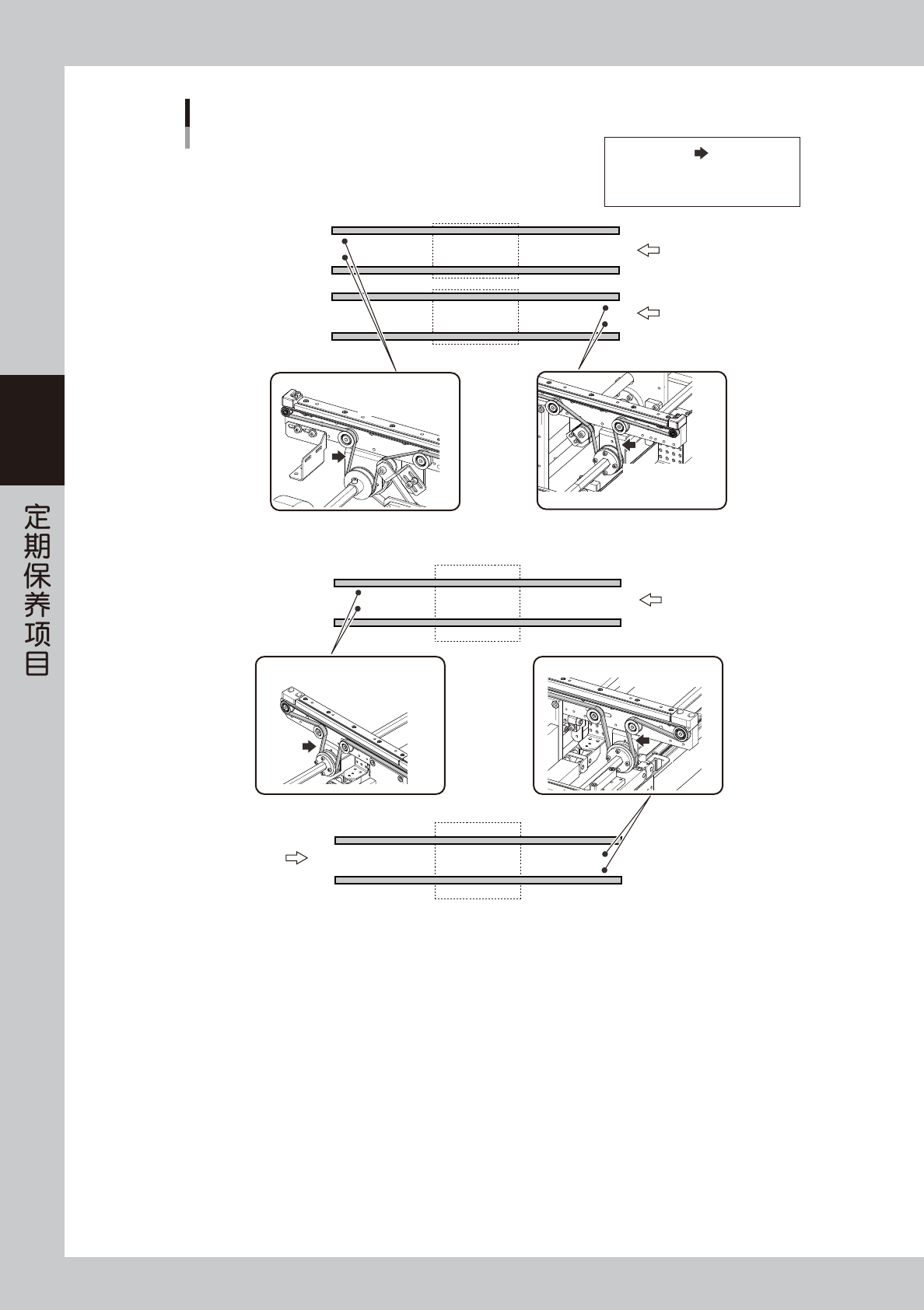 定期保养项目