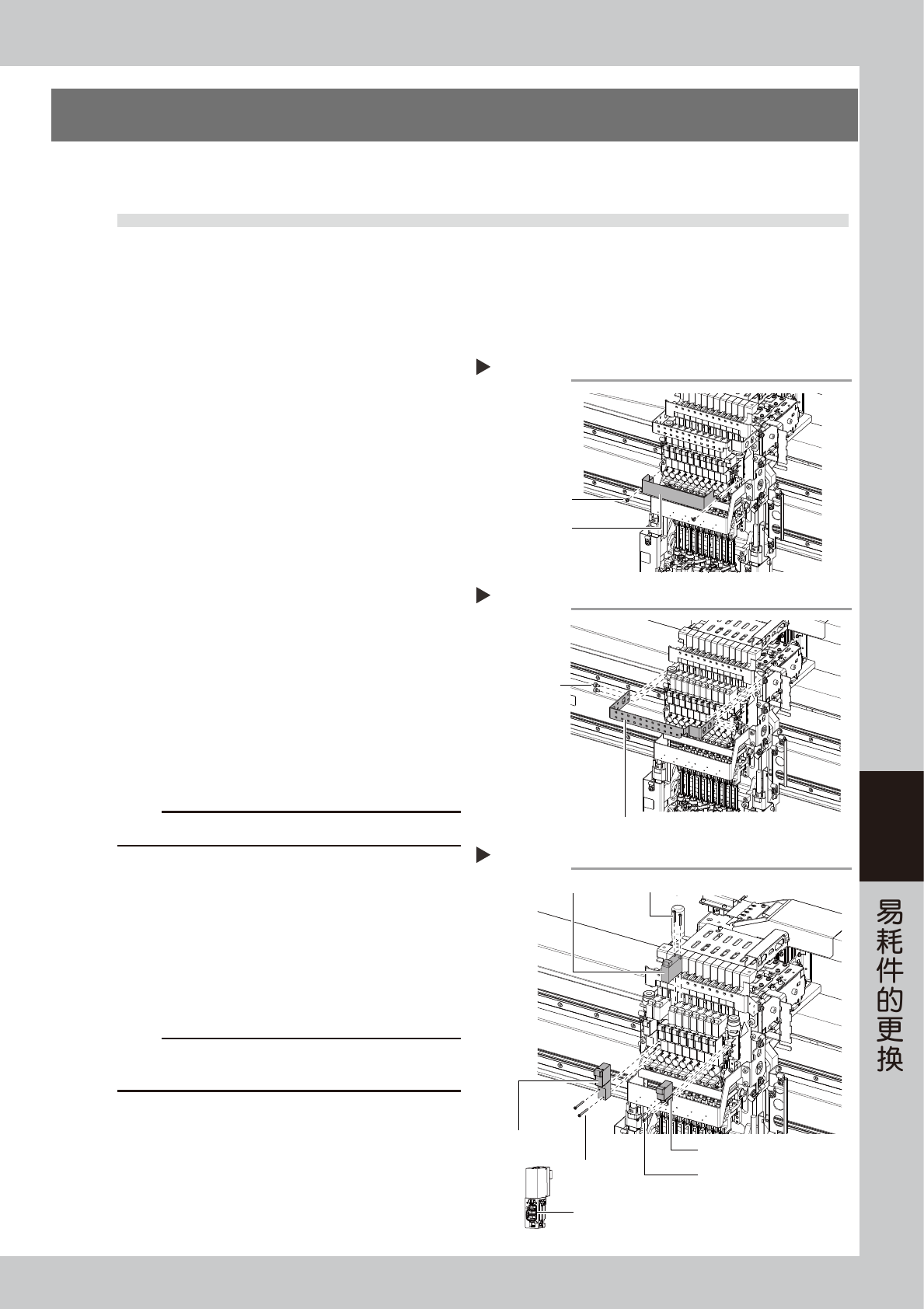 易耗件的更换