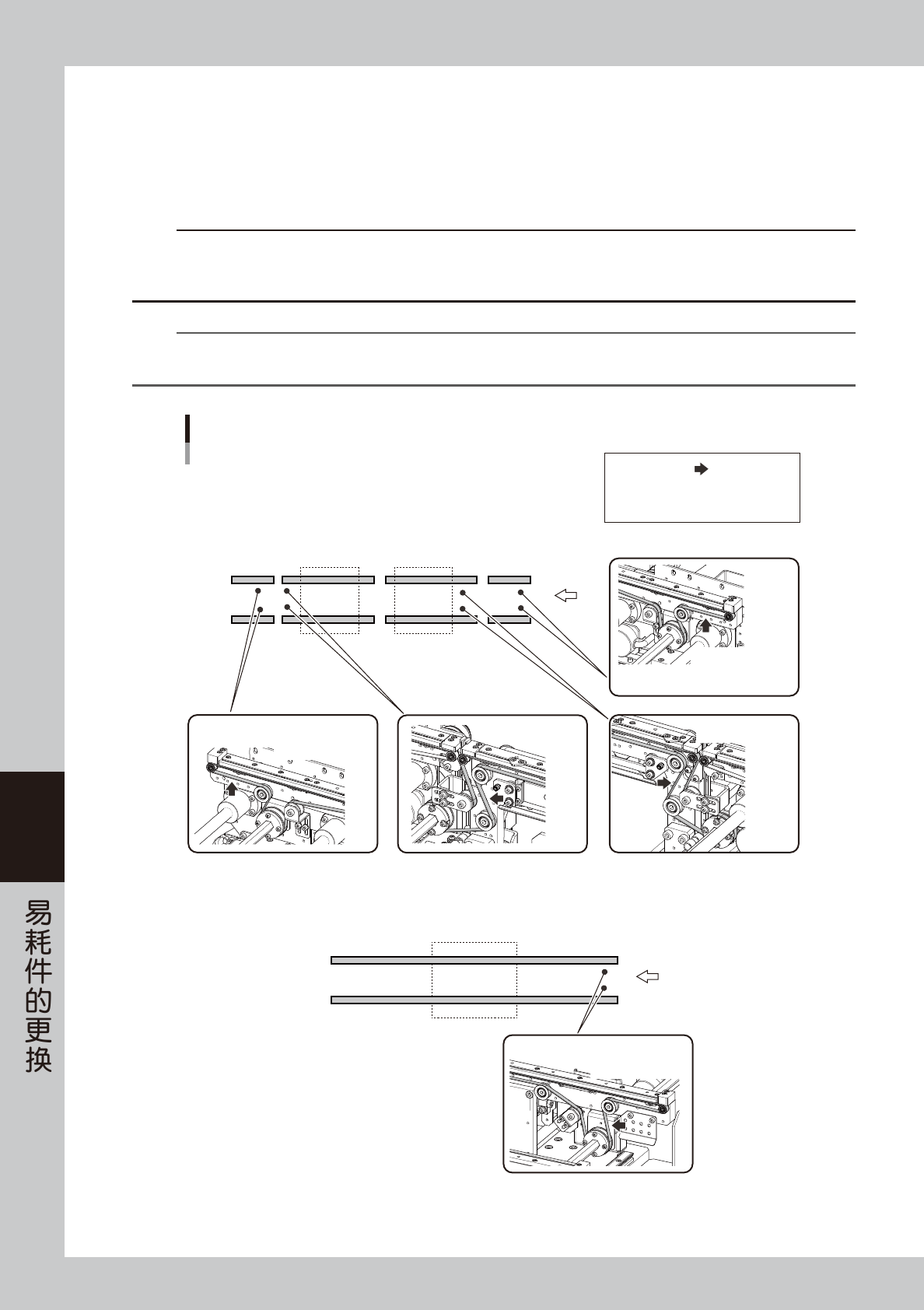 易耗件的更换