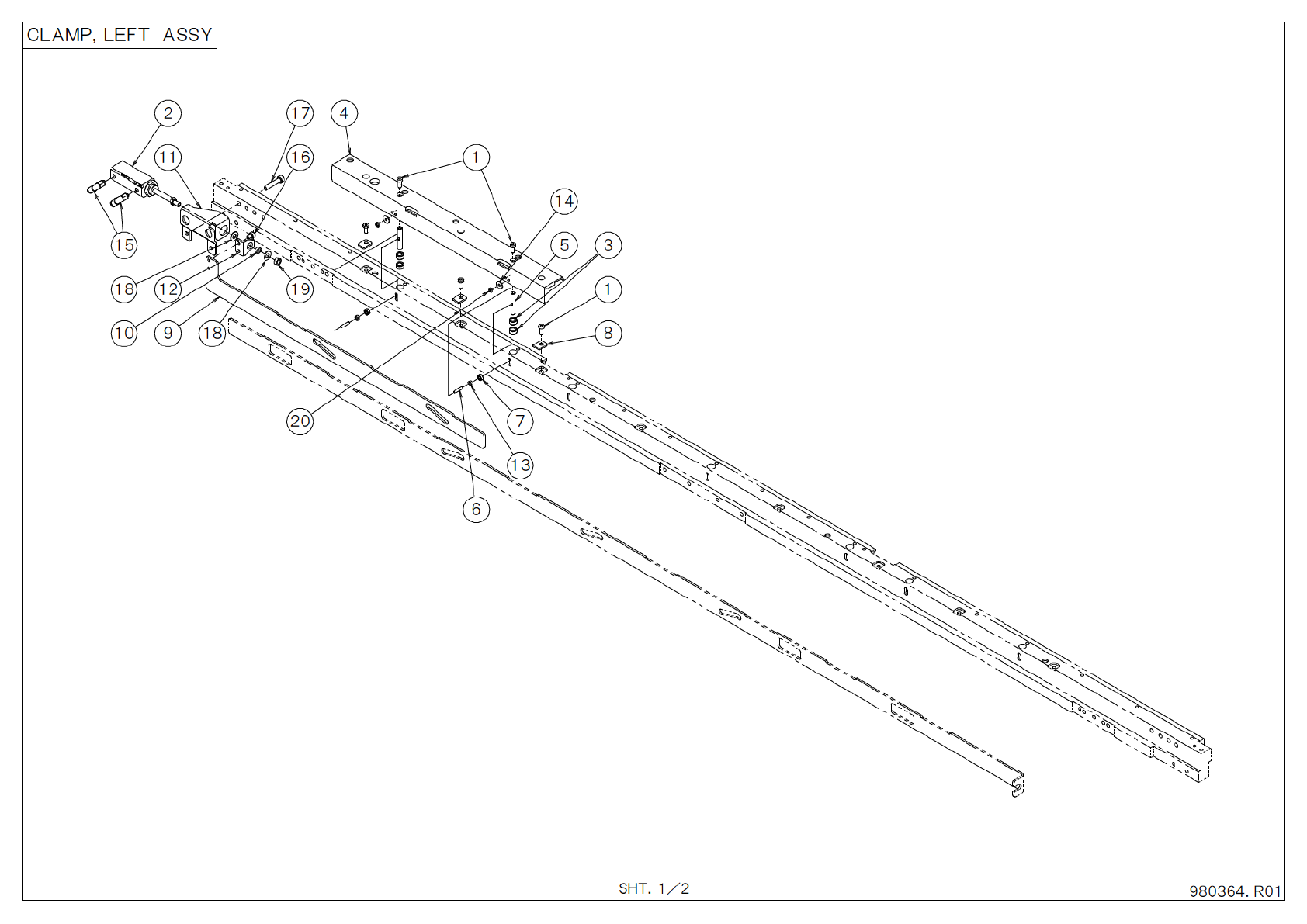 CLAMP, LEFT ASSY

2
17
4
11
16
1
14
15
5
3
18
12
19
1
10
9
18
8
20
7
13
6

SHT. 1/2

980364. R01