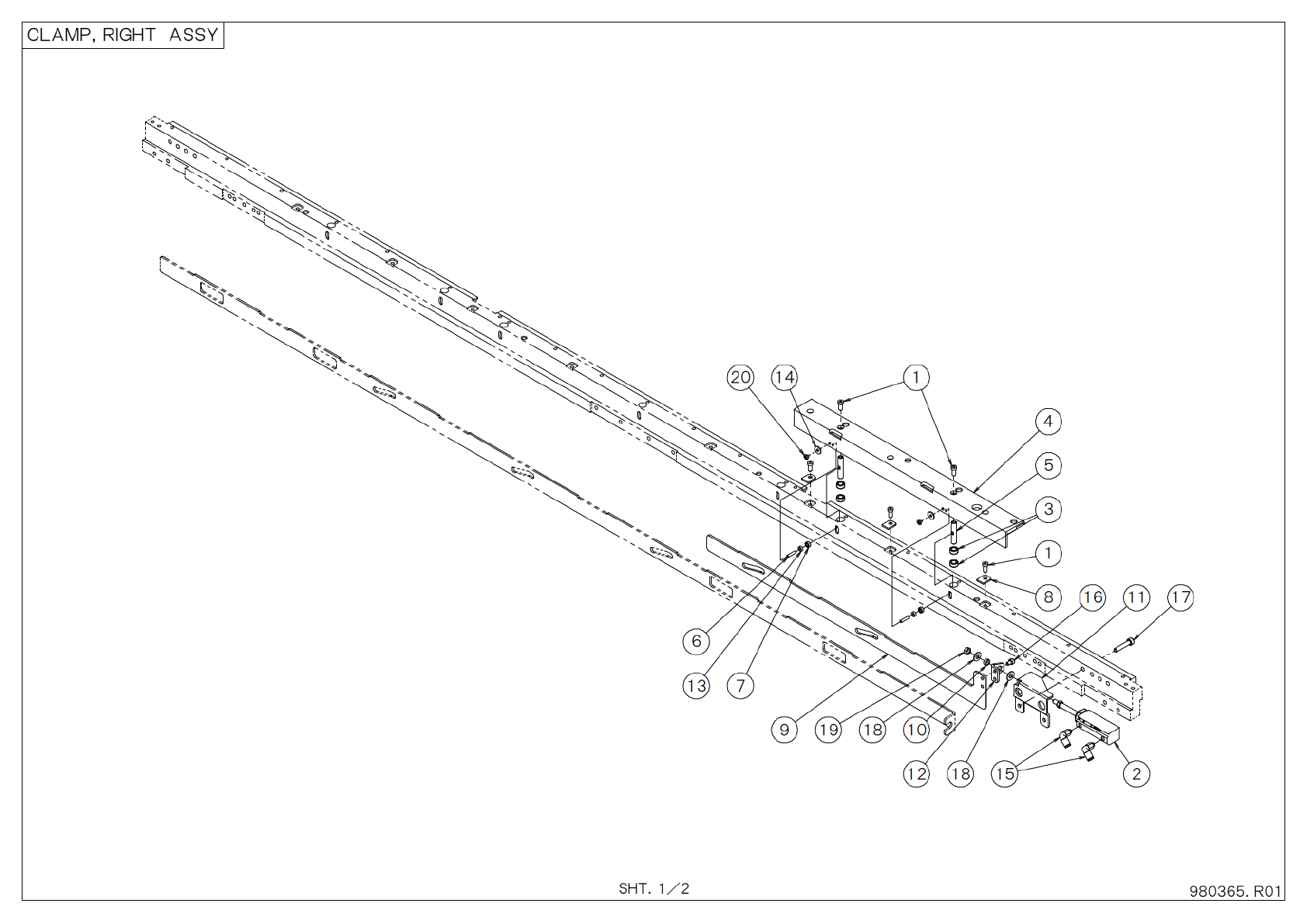 CLAMP, RIGHT ASSY

20
14
1
4
5
3
1
8
16
11
17
6
13
7
9
19
18
10
12
18
15
2

SHT. 1／2

980365. R01