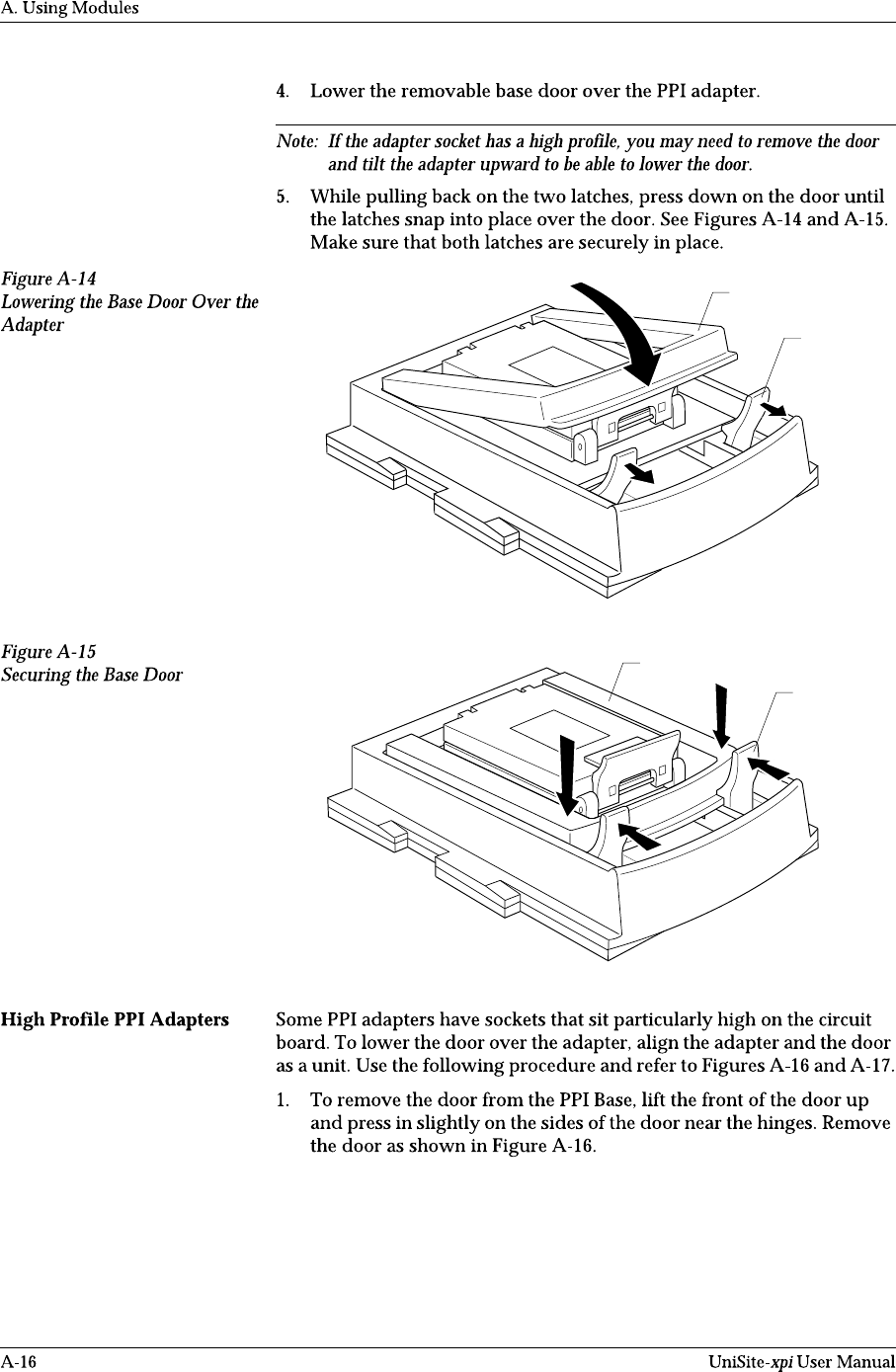 A. Using Modules

4. Lower the removable base door over the PPI adapter.

Note: If the adapter socket has a high profile, you may need to remove the door and tilt the adapter upward to be able to lower the door.

5. While pulling back on the two latches, press down on the door until the latches snap into place over the door. See Figures A-14 and A-15. Make sure that both latches are securely in place.

Figure A-14
Lowering the Base Door Over the Adapter

Figure A-15
Securing the Base Door

High Profile PPI Adapters

Some PPI adapters have sockets that sit particularly high on the circuit board. To lower the door over the adapter, align the adapter and the door as a unit. Use the following procedure and refer to Figures A-16 and A-17.

1. To remove the door from the PPI Base, lift the front of the door up and press in slightly on the sides of the door near the hinges. Remove the door as shown in Figure A-16.

A-16

UniSite-xpi User Manual