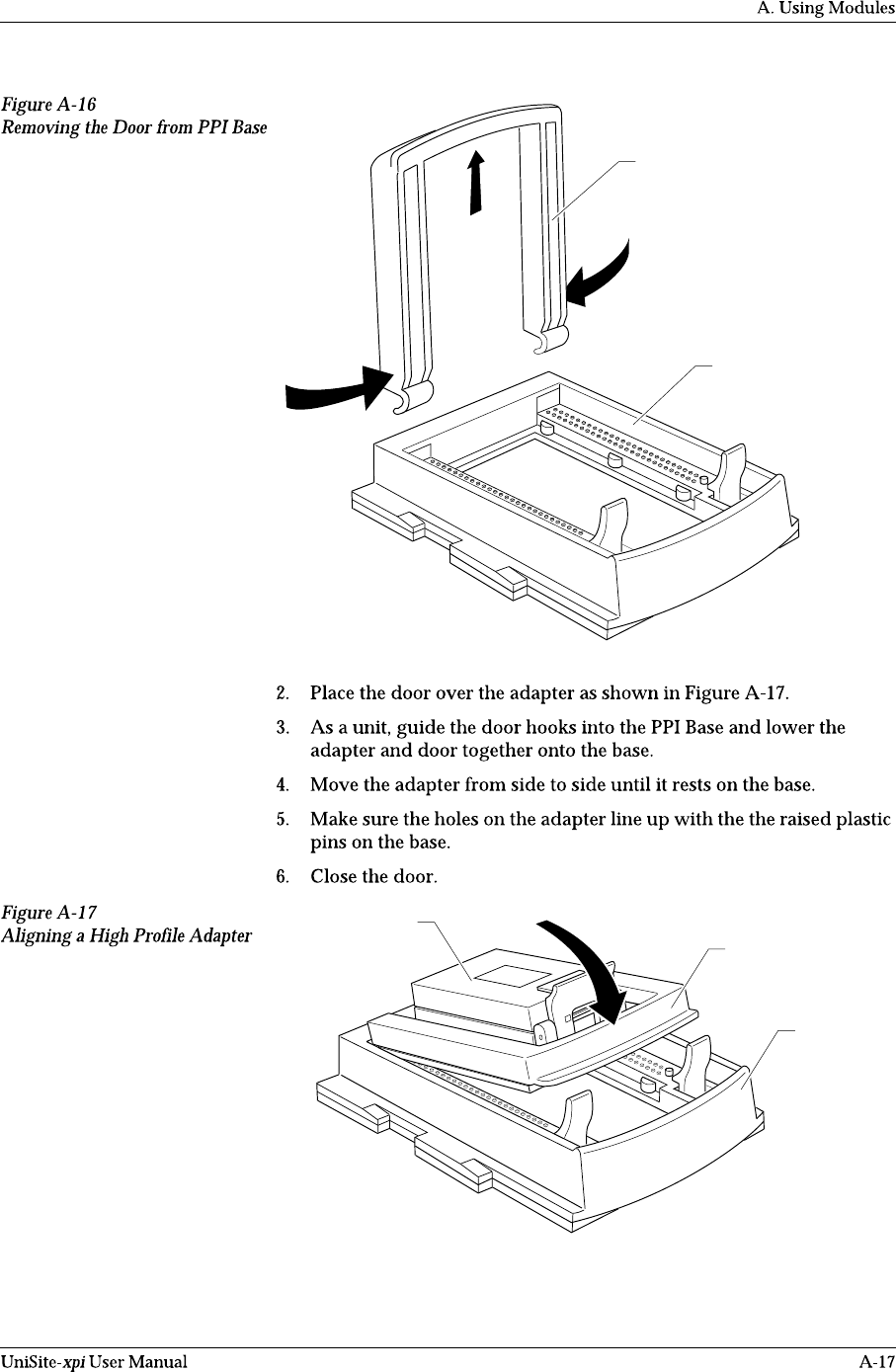 A. Using Modules

Figure A-16
Removing the Door from PPI Base

2. Place the door over the adapter as shown in Figure A-17.

3. As a unit, guide the door hooks into the PPI Base and lower the adapter and door together onto the base.

4. Move the adapter from side to side until it rests on the base.

5. Make sure the holes on the adapter line up with the the raised plastic pins on the base.

6. Close the door.

Figure A-17
Aligning a High Profile Adapter

UniSite-xpi User Manual A-17