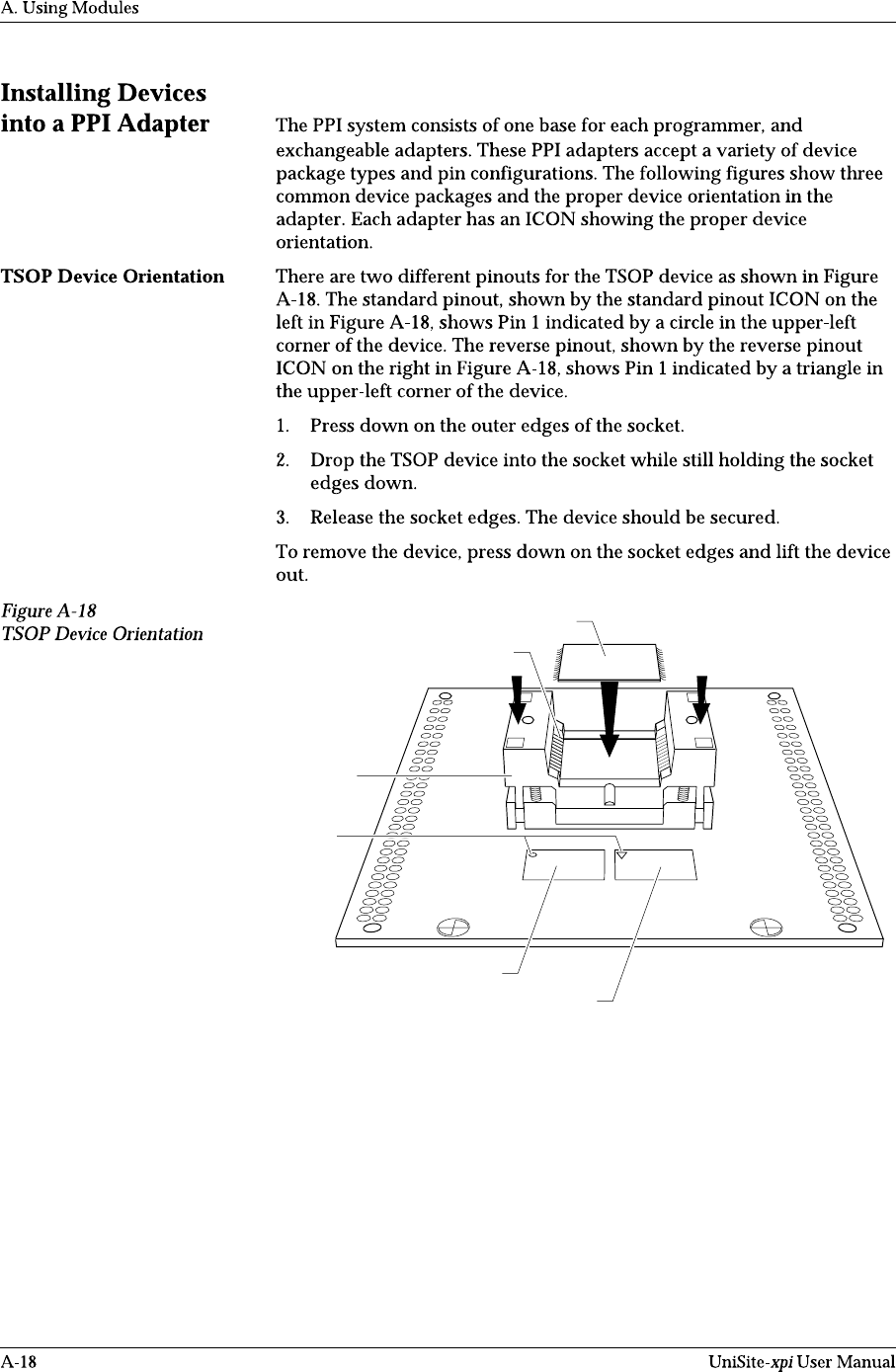 A. Using Modules

Installing Devices into a PPI Adapter

The PPI system consists of one base for each programmer, and exchangeable adapters. These PPI adapters accept a variety of device package types and pin configurations. The following figures show three common device packages and the proper device orientation in the adapter. Each adapter has an ICON showing the proper device orientation.

TSOP Device Orientation

There are two different pinouts for the TSOP device as shown in Figure A-18. The standard pinout, shown by the standard pinout ICON on the left in Figure A-18, shows Pin 1 indicated by a circle in the upper-left corner of the device. The reverse pinout, shown by the reverse pinout ICON on the right in Figure A-18, shows Pin 1 indicated by a triangle in the upper-left corner of the device.

1. Press down on the outer edges of the socket.

2. Drop the TSOP device into the socket while still holding the socket edges down.

3. Release the socket edges. The device should be secured.

To remove the device, press down on the socket edges and lift the device out.

Figure A-18
TSOP Device Orientation

A-18 UniSite-xpi User Manual