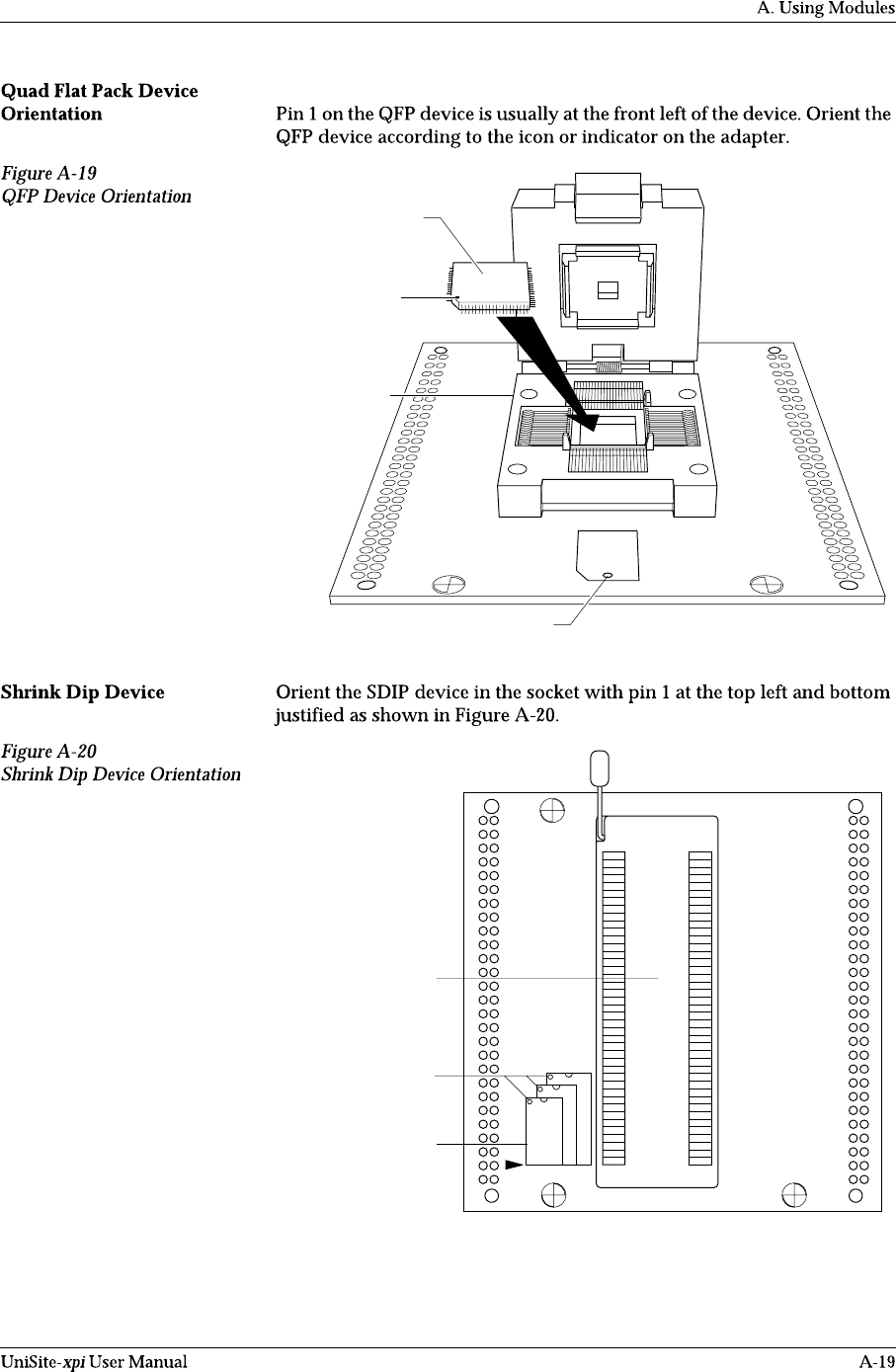 A. Using Modules

Quad Flat Pack Device Orientation

Pin 1 on the QFP device is usually at the front left of the device. Orient the QFP device according to the icon or indicator on the adapter.

Figure A-19
QFP Device Orientation

Shrink Dip Device

Orient the SDIP device in the socket with pin 1 at the top left and bottom justified as shown in Figure A-20.

Figure A-20
Shrink Dip Device Orientation

UniSite-xpi User Manual

A-19