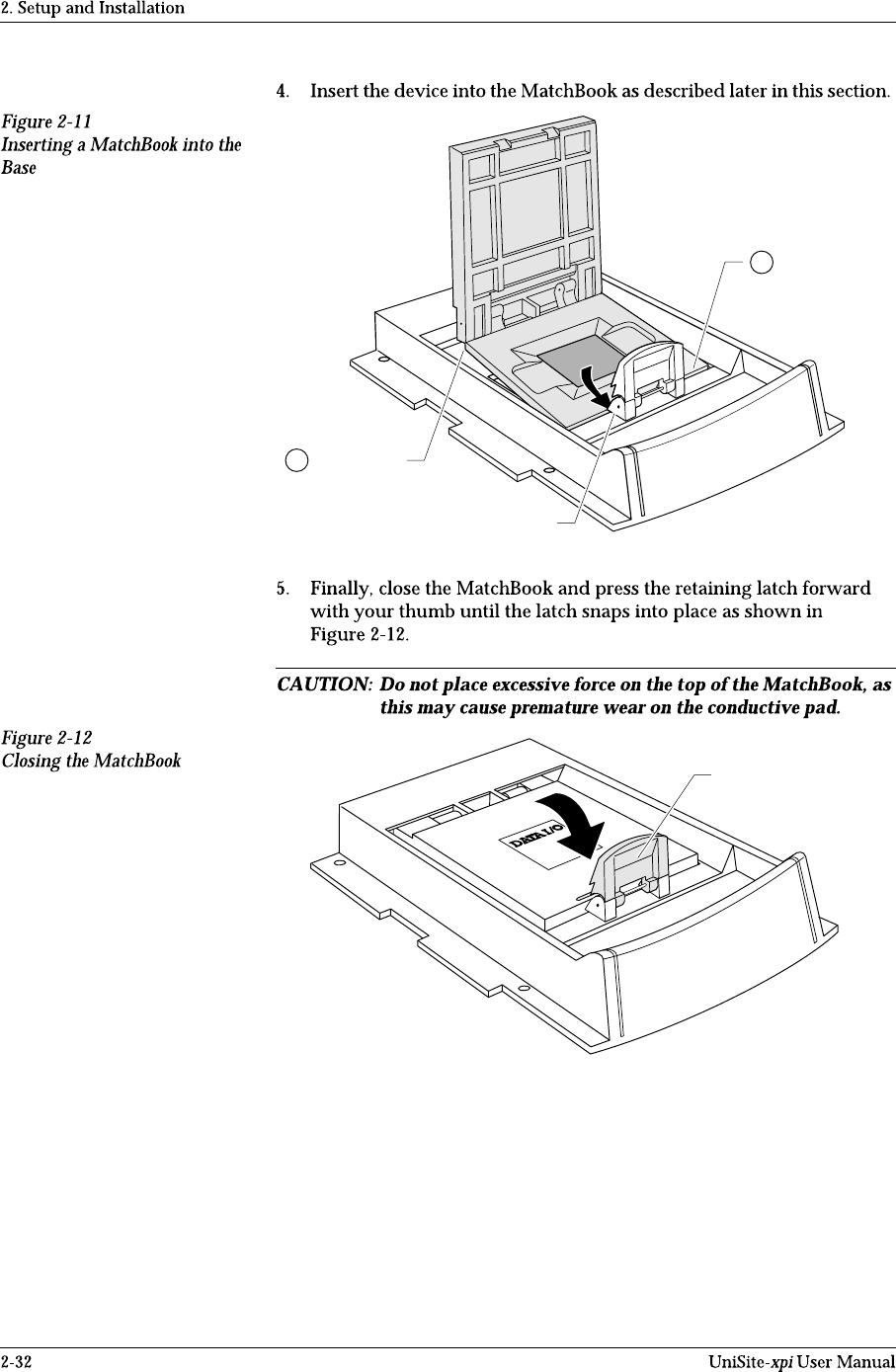 2. Setup and Installation

4. Insert the device into the MatchBook as described later in this section.

Figure 2-11
Inserting a MatchBook into the Base

5. Finally, close the MatchBook and press the retaining latch forward with your thumb until the latch snaps into place as shown in Figure 2-12.

CAUTION: Do not place excessive force on the top of the MatchBook, as this may cause premature wear on the conductive pad.

Figure 2-12
Closing the MatchBook

DATA I/O

2-32 UniSite-xpi User Manual