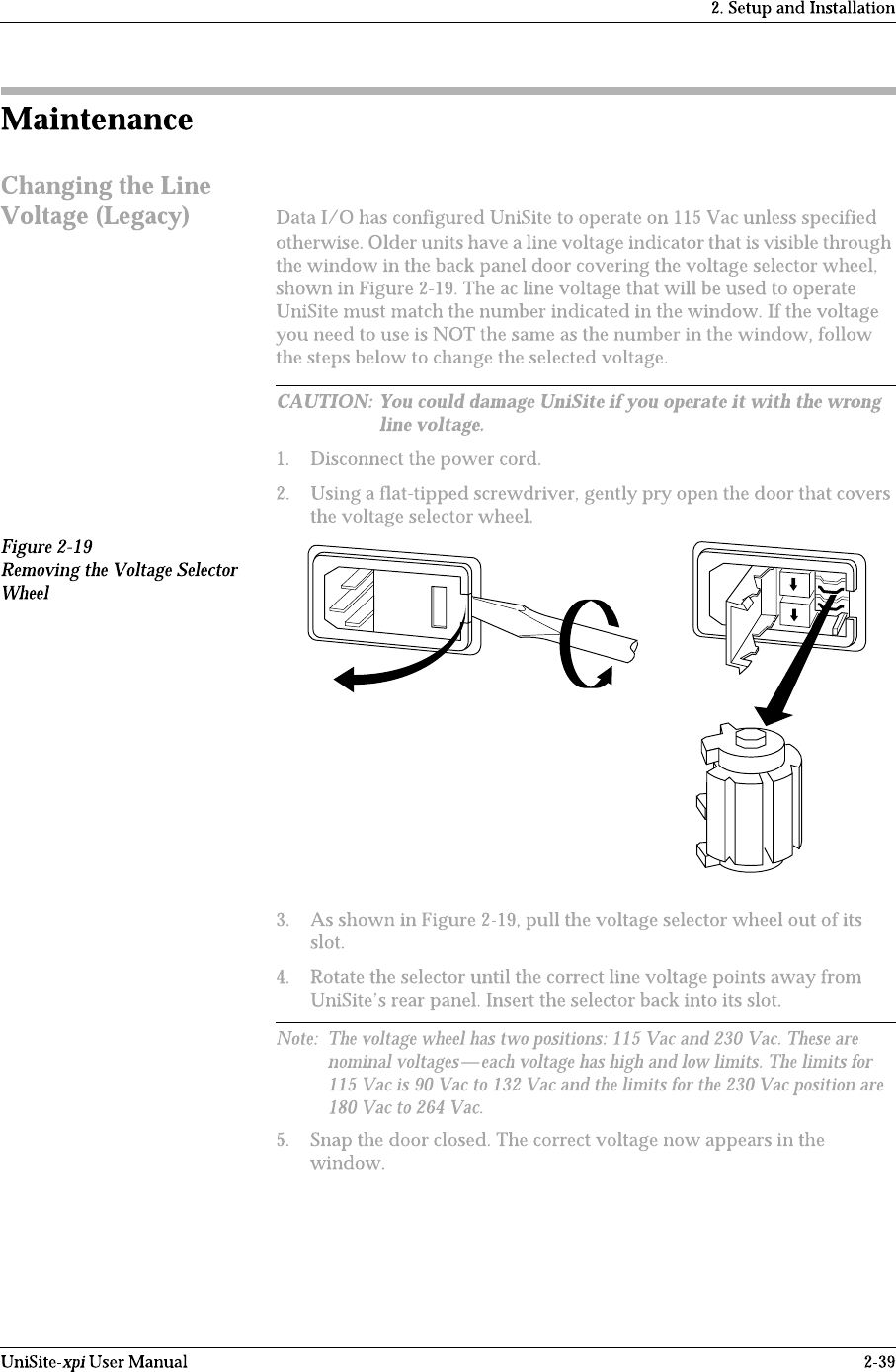 2. Setup and Installation

Maintenance

Changing the Line Voltage (Legacy)

Data I/O has configured UniSite to operate on 115 Vac unless specified otherwise. Older units have a line voltage indicator that is visible through the window in the back panel door covering the voltage selector wheel, shown in Figure 2-19. The ac line voltage that will be used to operate UniSite must match the number indicated in the window. If the voltage you need to use is NOT the same as the number in the window, follow the steps below to change the selected voltage.

CAUTION: You could damage UniSite if you operate it with the wrong line voltage.

1. Disconnect the power cord.

2. Using a flat-tipped screwdriver, gently pry open the door that covers the voltage selector wheel.

Figure 2-19
Removing the Voltage Selector Wheel

3. As shown in Figure 2-19, pull the voltage selector wheel out of its slot.

4. Rotate the selector until the correct line voltage points away from UniSite's rear panel. Insert the selector back into its slot.

Note: The voltage wheel has two positions: 115 Vac and 230 Vac. These are nominal voltages—each voltage has high and low limits. The limits for 115 Vac is 90 Vac to 132 Vac and the limits for the 230 Vac position are 180 Vac to 264 Vac.

5. Snap the door closed. The correct voltage now appears in the window.

UniSite-xpi User Manual

2-39