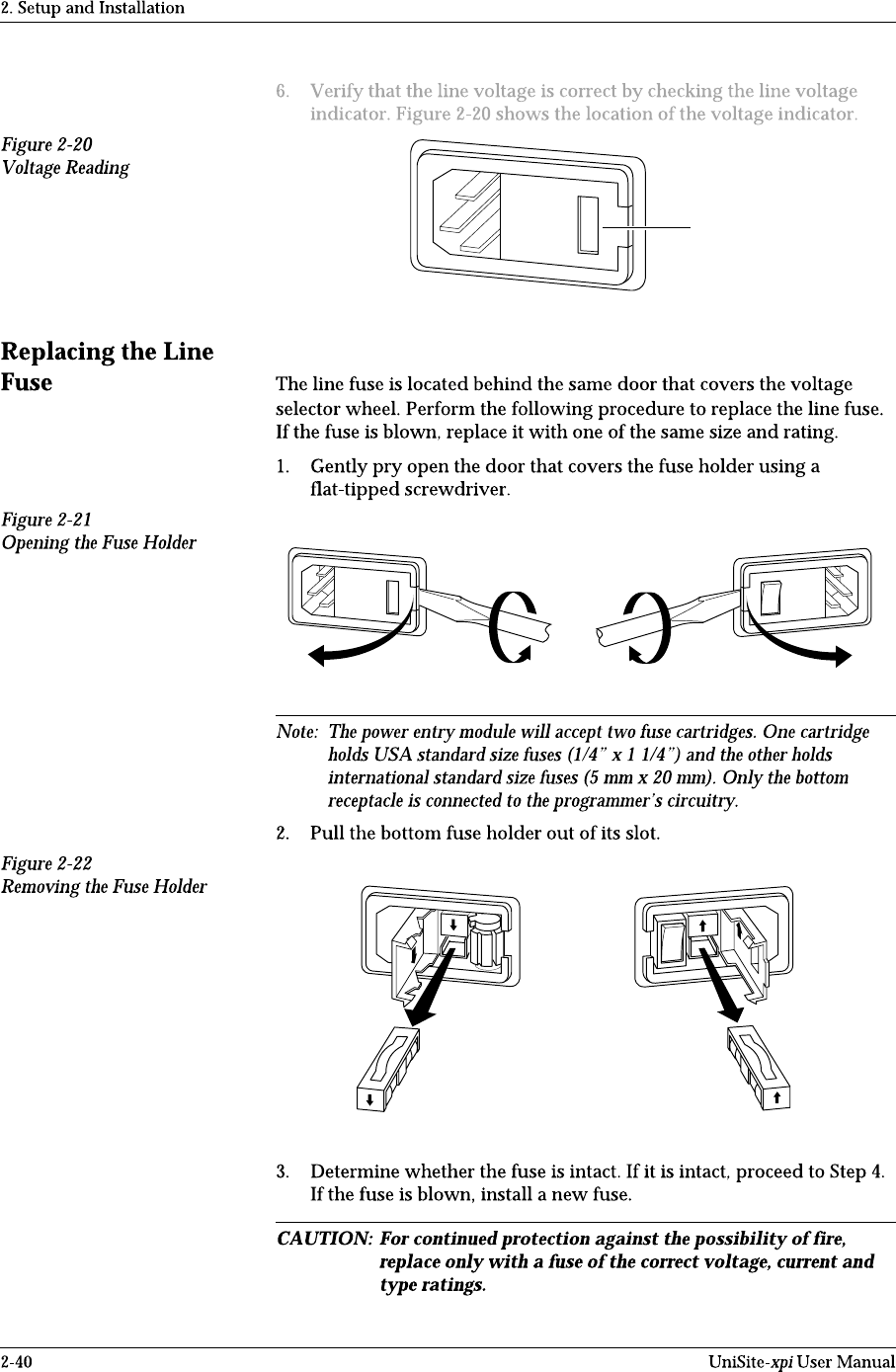 2. Setup and Installation

6. Verify that the line voltage is correct by checking the line voltage indicator. Figure 2-20 shows the location of the voltage indicator.

Figure 2-20
Voltage Reading

Replacing the Line Fuse

The line fuse is located behind the same door that covers the voltage selector wheel. Perform the following procedure to replace the line fuse. If the fuse is blown, replace it with one of the same size and rating.

1. Gently pry open the door that covers the fuse holder using a flat-tipped screwdriver.

Figure 2-21
Opening the Fuse Holder

Note: The power entry module will accept two fuse cartridges. One cartridge holds USA standard size fuses (1/4" x 1 1/4") and the other holds international standard size fuses (5 mm x 20 mm). Only the bottom receptacle is connected to the programmer's circuitry.

2. Pull the bottom fuse holder out of its slot.

Figure 2-22
Removing the Fuse Holder

3. Determine whether the fuse is intact. If it is intact, proceed to Step 4. If the fuse is blown, install a new fuse.

CAUTION: For continued protection against the possibility of fire, replace only with a fuse of the correct voltage, current and type ratings.

2-40

UniSite-xpi User Manual