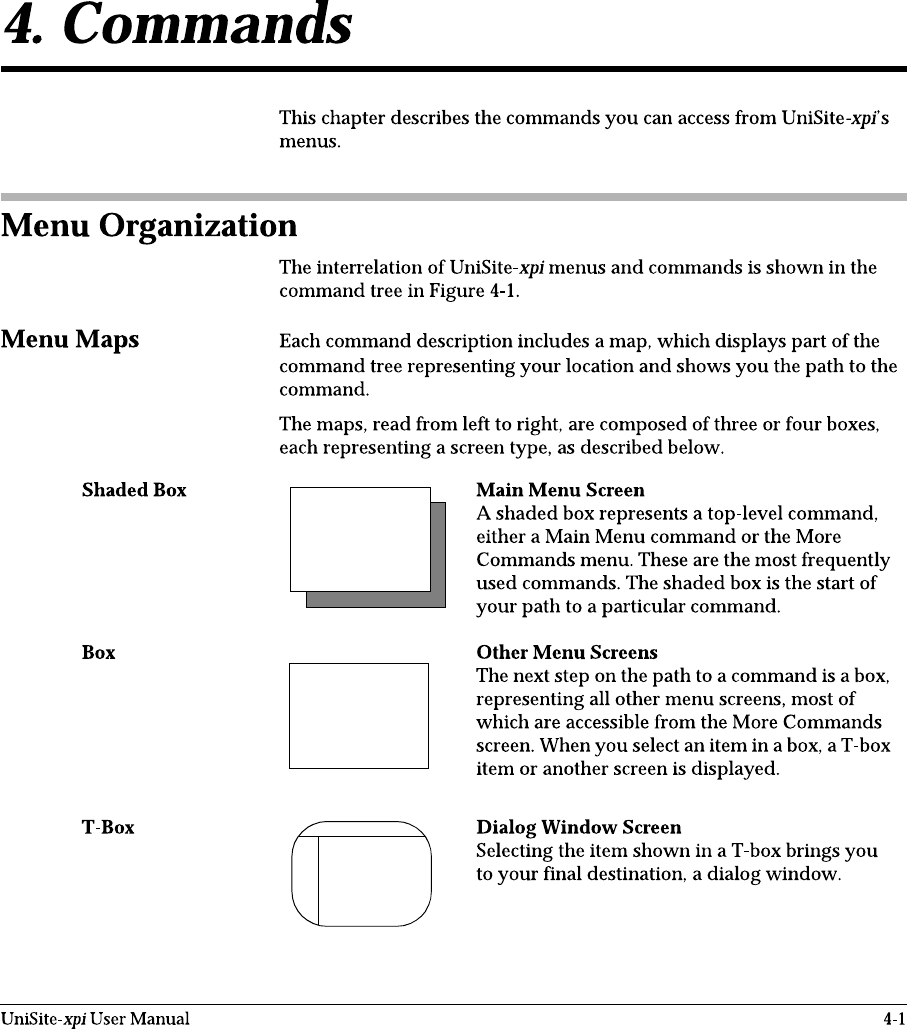 4. Commands

This chapter describes the commands you can access from UniSite-xpi's menus.

Menu Organization

The interrelation of UniSite-xpi menus and commands is shown in the command tree in Figure 4-1.

Menu Maps

Each command description includes a map, which displays part of the command tree representing your location and shows you the path to the command.

The maps, read from left to right, are composed of three or four boxes, each representing a screen type, as described below.

Shaded Box

Main Menu Screen
A shaded box represents a top-level command, either a Main Menu command or the More Commands menu. These are the most frequently used commands. The shaded box is the start of your path to a particular command.

Box

Other Menu Screens
The next step on the path to a command is a box, representing all other menu screens, most of which are accessible from the More Commands screen. When you select an item in a box, a T-box item or another screen is displayed.

T-Box

Dialog Window Screen
Selecting the item shown in a T-box brings you to your final destination, a dialog window.

UniSite-xpi User Manual 4-1