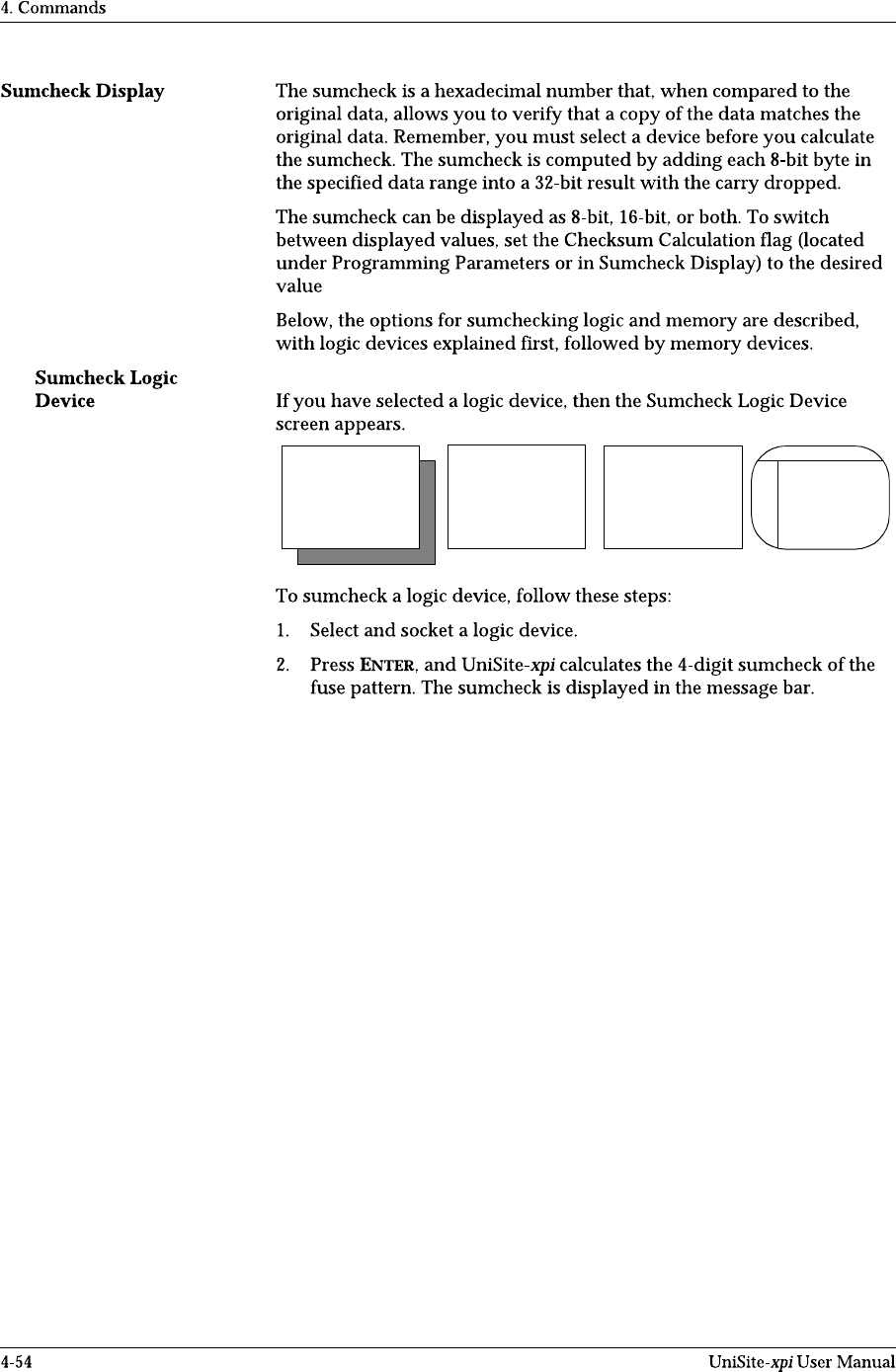 4. Commands

Sumcheck Display

The sumcheck is a hexadecimal number that, when compared to the original data, allows you to verify that a copy of the data matches the original data. Remember, you must select a device before you calculate the sumcheck. The sumcheck is computed by adding each 8-bit byte in the specified data range into a 32-bit result with the carry dropped.

The sumcheck can be displayed as 8-bit, 16-bit, or both. To switch between displayed values, set the Checksum Calculation flag (located under Programming Parameters or in Sumcheck Display) to the desired value

Below, the options for sumchecking logic and memory are described, with logic devices explained first, followed by memory devices.

Sumcheck Logic Device

If you have selected a logic device, then the Sumcheck Logic Device screen appears.

To sumcheck a logic device, follow these steps:

1. Select and socket a logic device.

2. Press ENTER, and UniSite-xpi calculates the 4-digit sumcheck of the fuse pattern. The sumcheck is displayed in the message bar.

4-54

UniSite-xpi User Manual