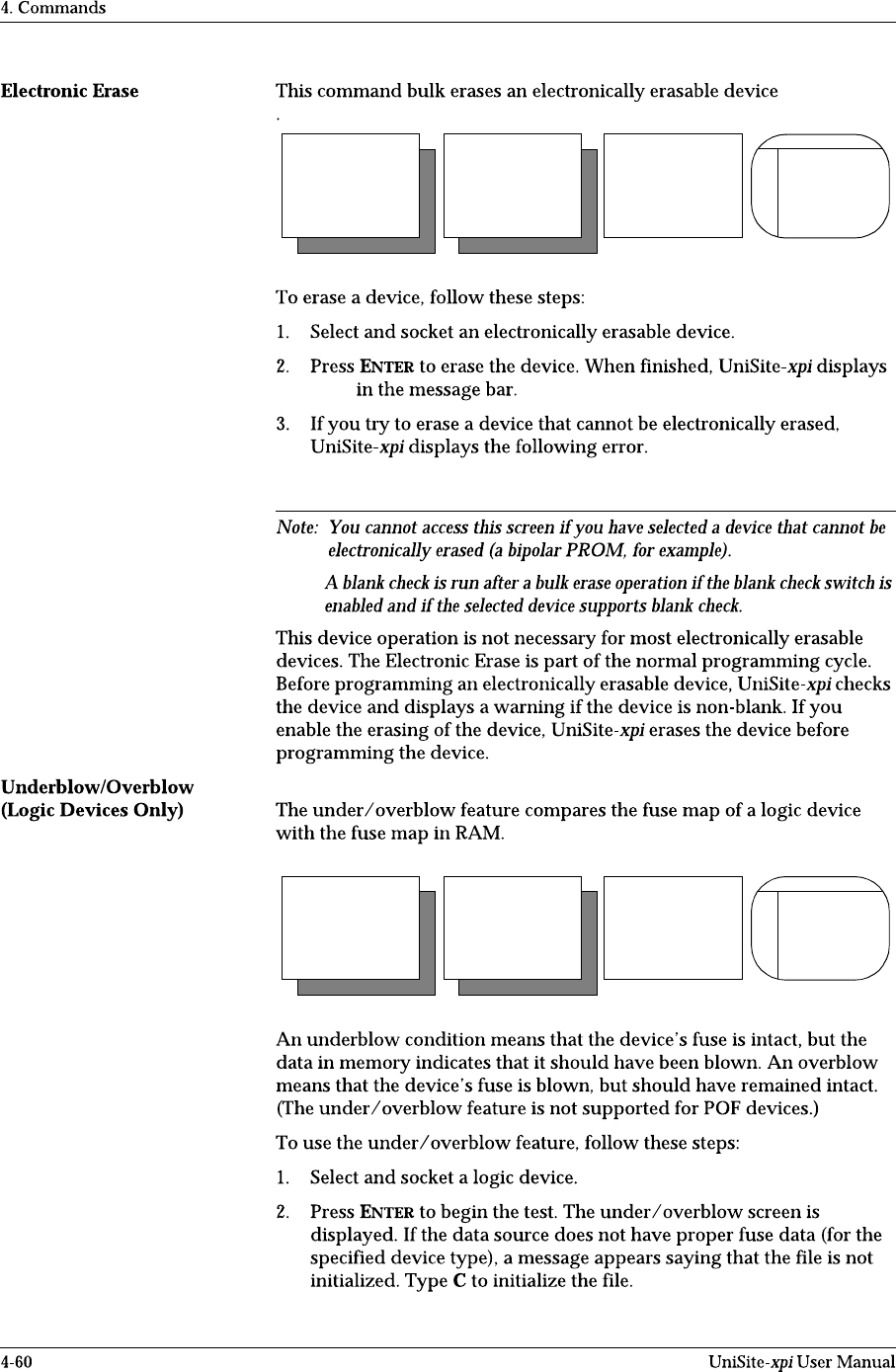 4. Commands

Electronic Erase

This command bulk erases an electronically erasable device
.

To erase a device, follow these steps:

1. Select and socket an electronically erasable device.

2. Press ENTER to erase the device. When finished, UniSite-xpi displays in the message bar.

3. If you try to erase a device that cannot be electronically erased, UniSite-xpi displays the following error.

Note: You cannot access this screen if you have selected a device that cannot be electronically erased (a bipolar PROM, for example).

A blank check is run after a bulk erase operation if the blank check switch is enabled and if the selected device supports blank check.

This device operation is not necessary for most electronically erasable devices. The Electronic Erase is part of the normal programming cycle. Before programming an electronically erasable device, UniSite-xpi checks the device and displays a warning if the device is non-blank. If you enable the erasing of the device, UniSite-xpi erases the device before programming the device.

Underblow/Overblow (Logic Devices Only)

The under/overblow feature compares the fuse map of a logic device with the fuse map in RAM.

An underblow condition means that the device's fuse is intact, but the data in memory indicates that it should have been blown. An overblow means that the device's fuse is blown, but should have remained intact. (The under/overblow feature is not supported for POF devices.)

To use the under/overblow feature, follow these steps:

1. Select and socket a logic device.

2. Press ENTER to begin the test. The under/overblow screen is displayed. If the data source does not have proper fuse data (for the specified device type), a message appears saying that the file is not initialized. Type C to initialize the file.

4-60

UniSite-xpi User Manual