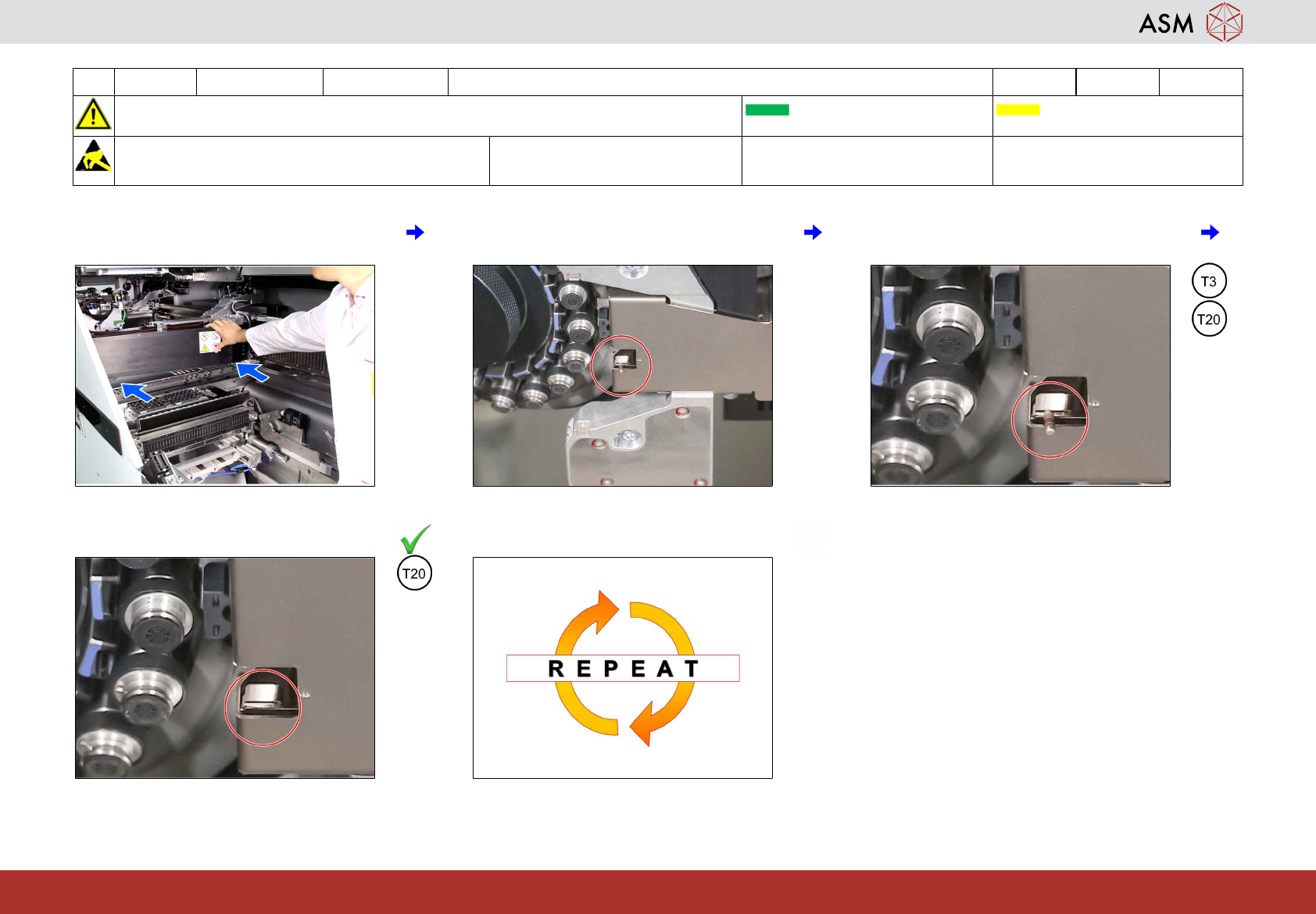 ASM

T3

T20

T20

REPEAT