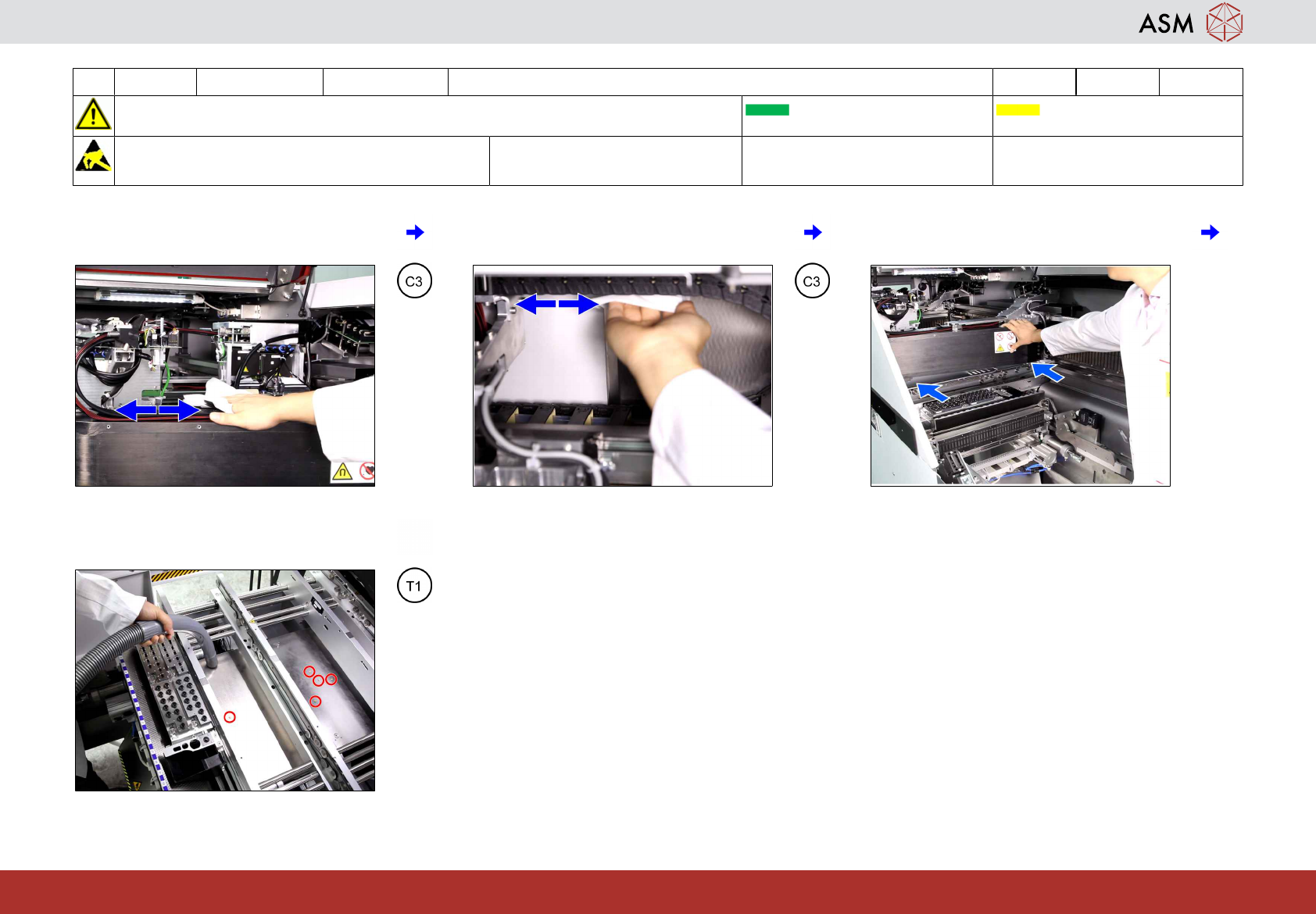 ASM

C3

C3

T1