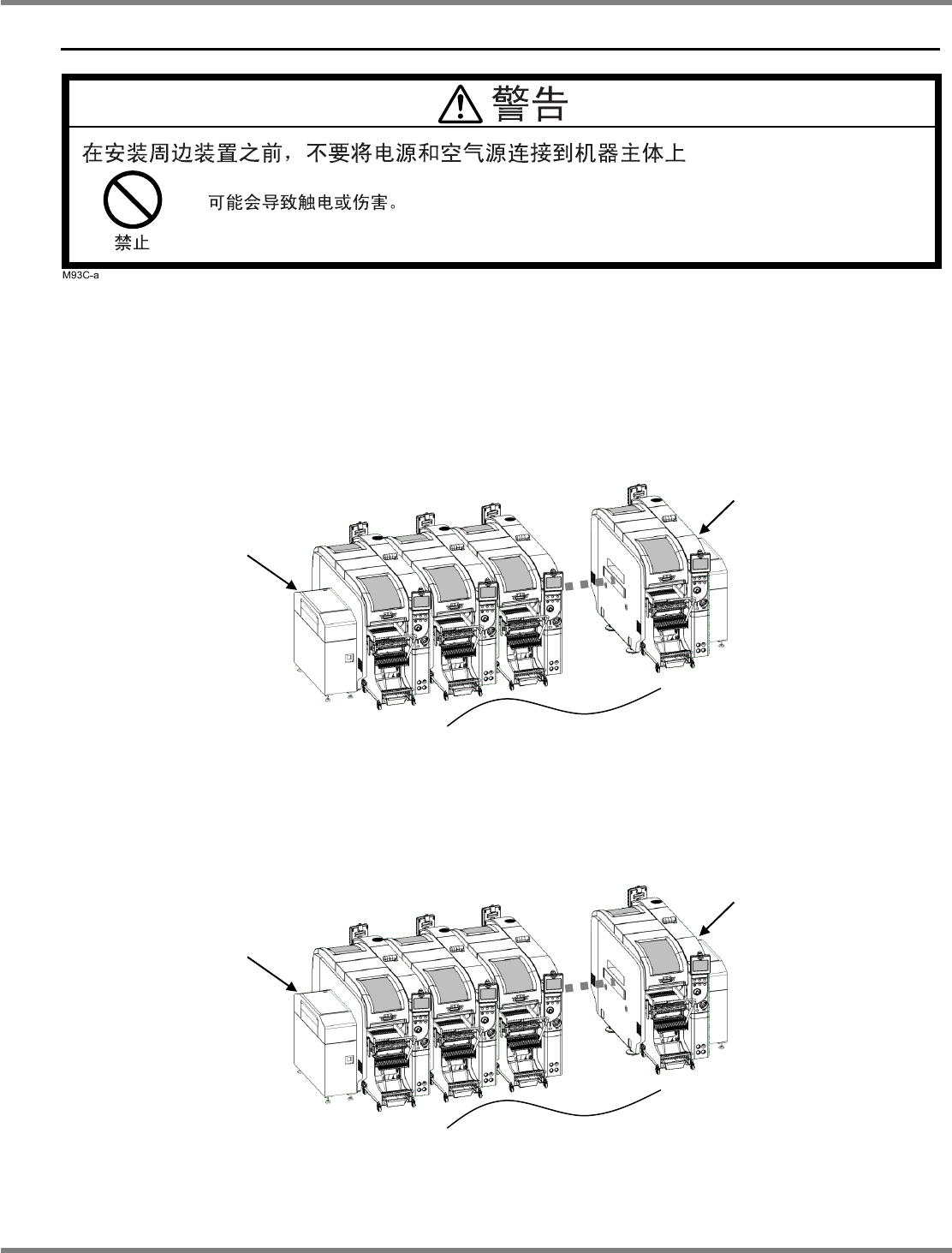 警告

在安装周边装置之前，不要将电源和空气源连接到机器主体上

禁止

可能会导致触电或伤害。

M93C-a