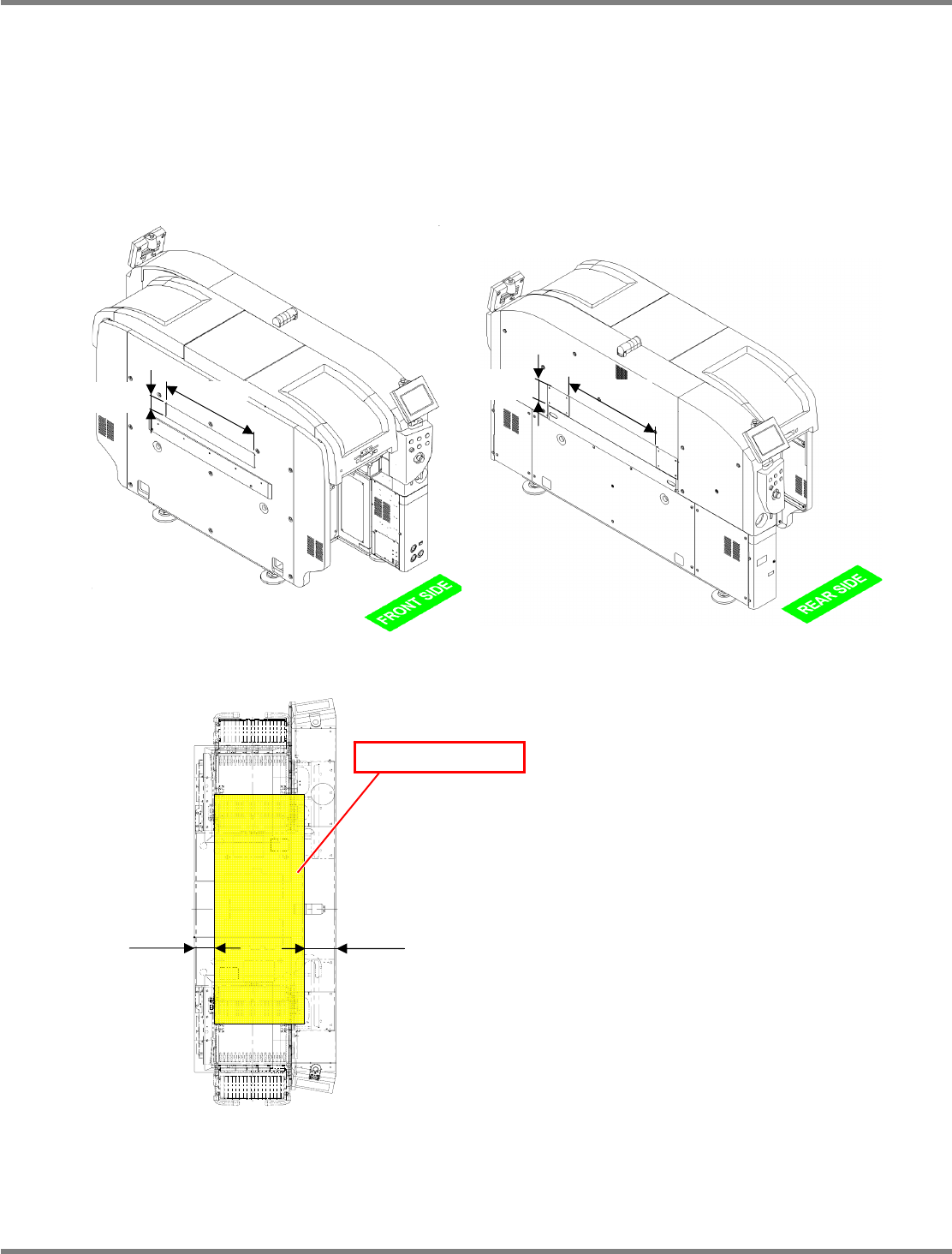 FRONT SIDE

REAR SIDE