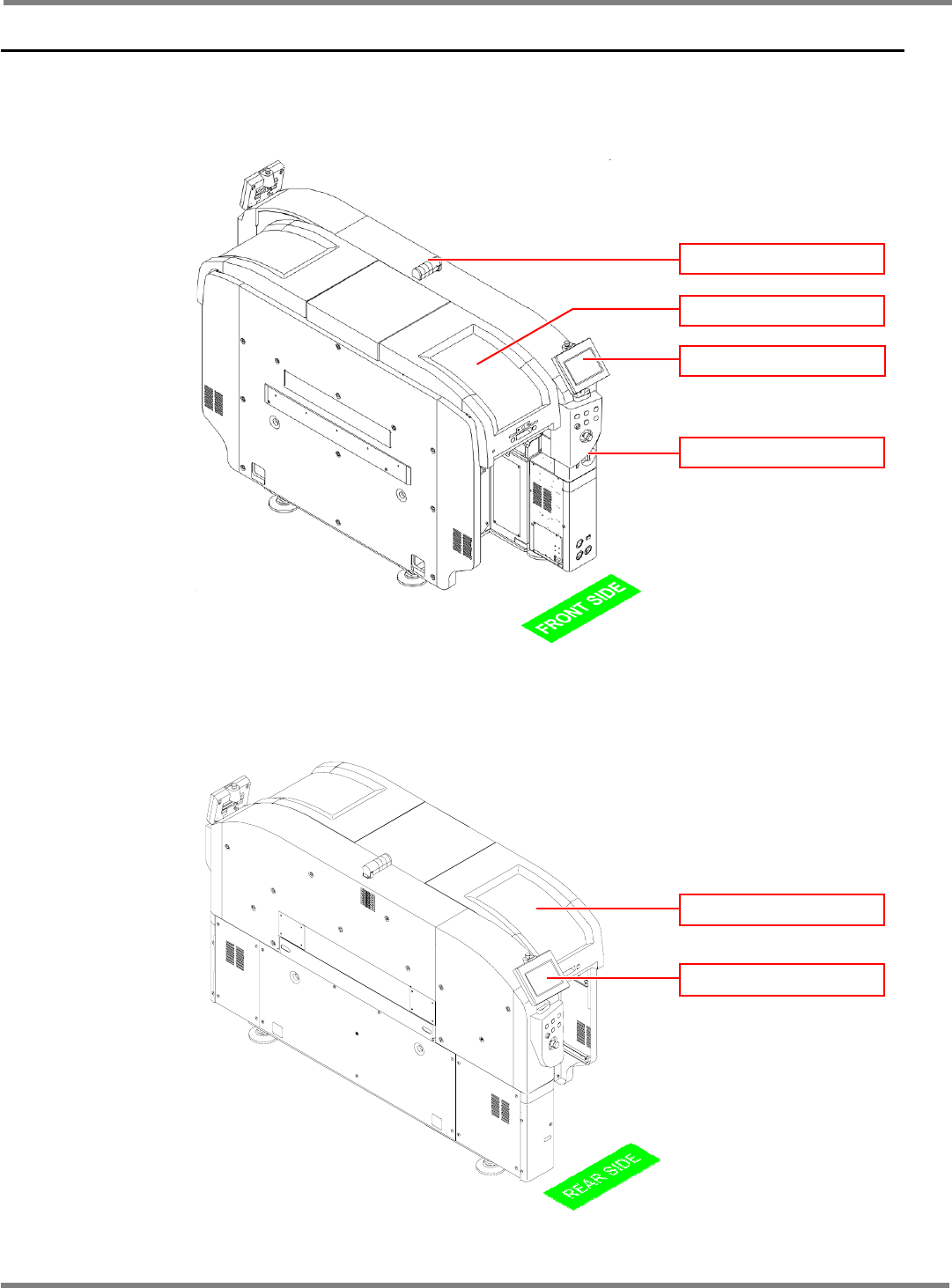 FRONT SIDE

REAR SIDE