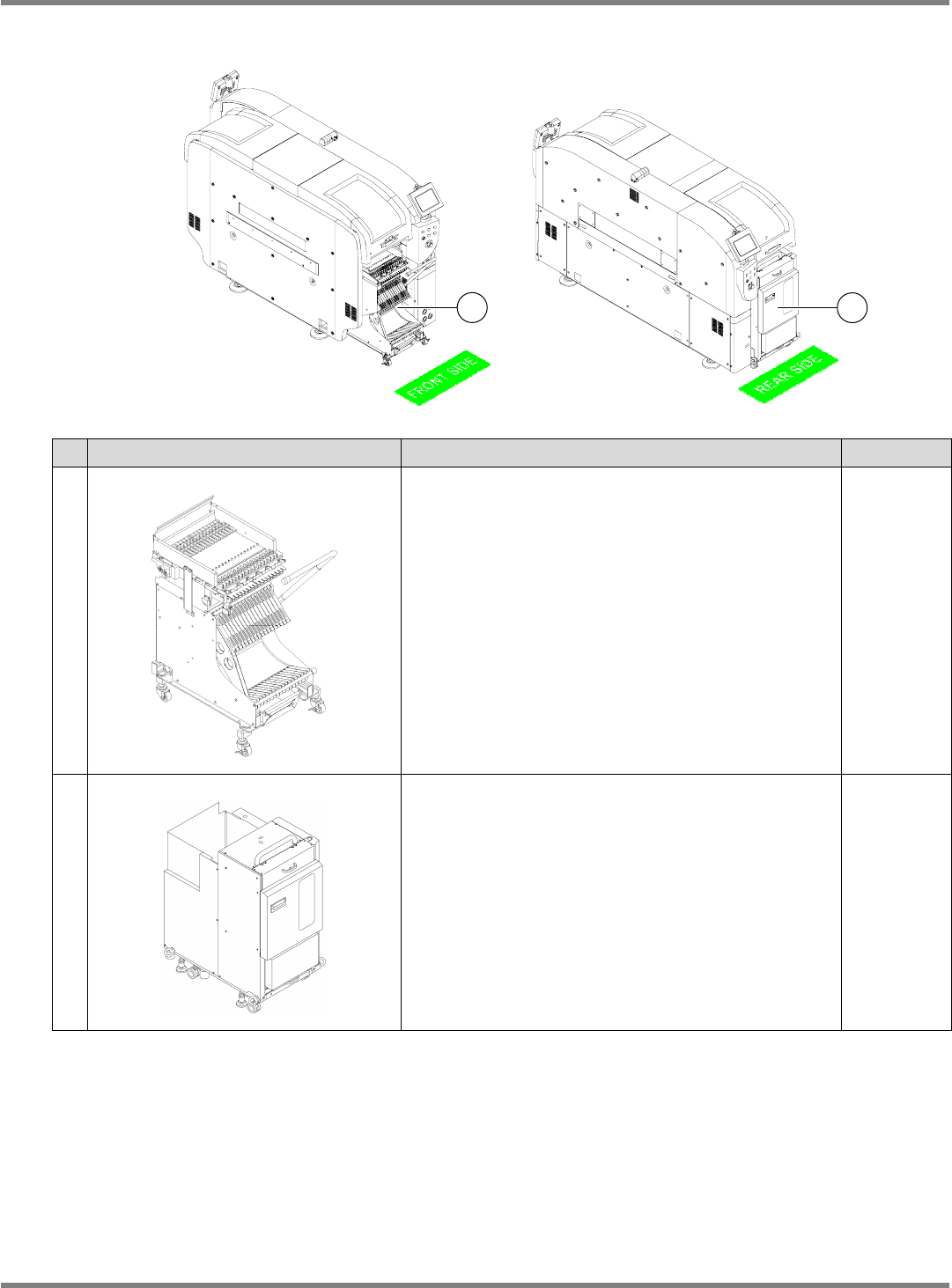 FRONT SIDE

REAR SIDE