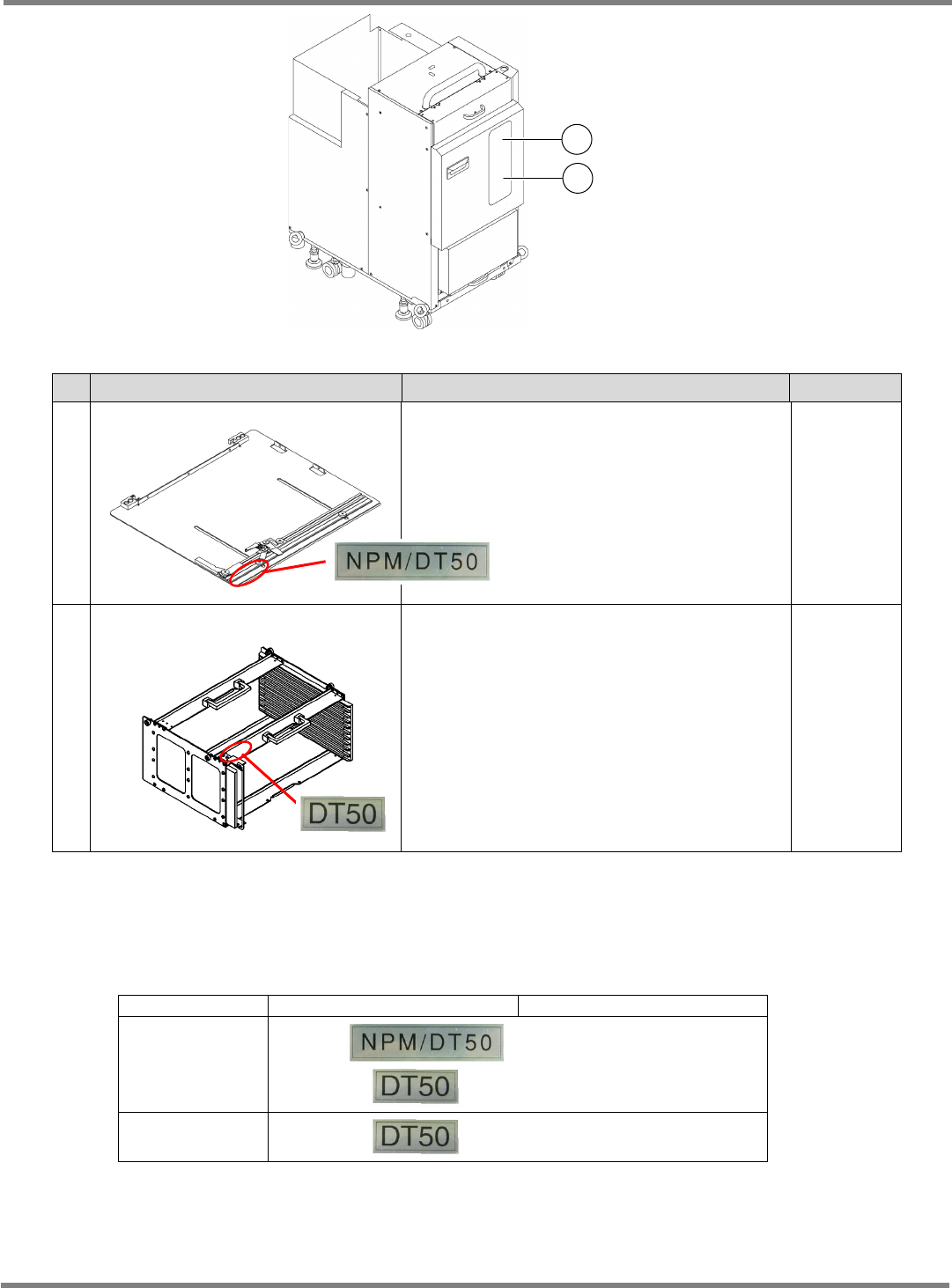 NPM/DT50

DT50

NPM/DT50

DT50

DT50