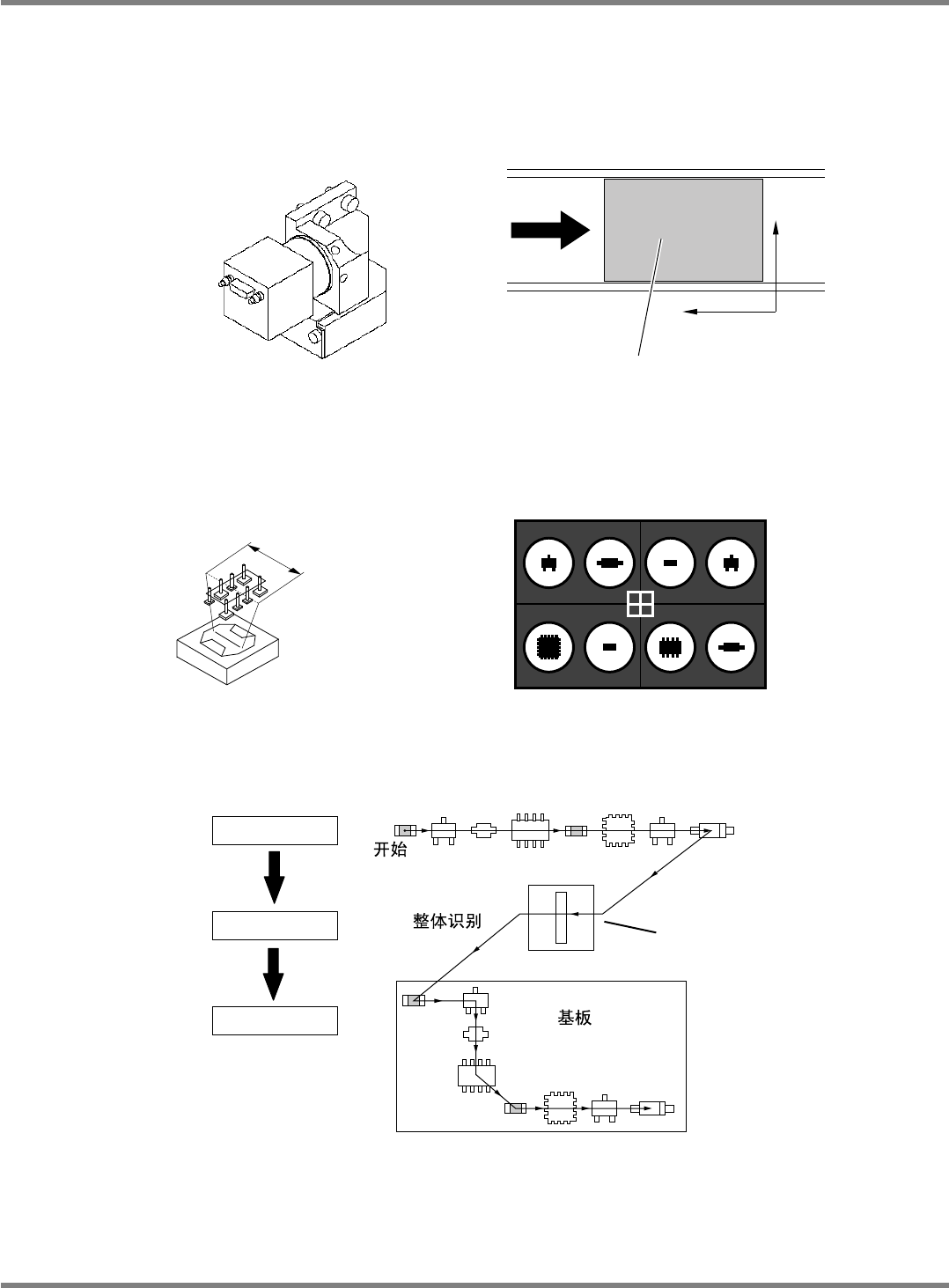 开始

整体识别

基板