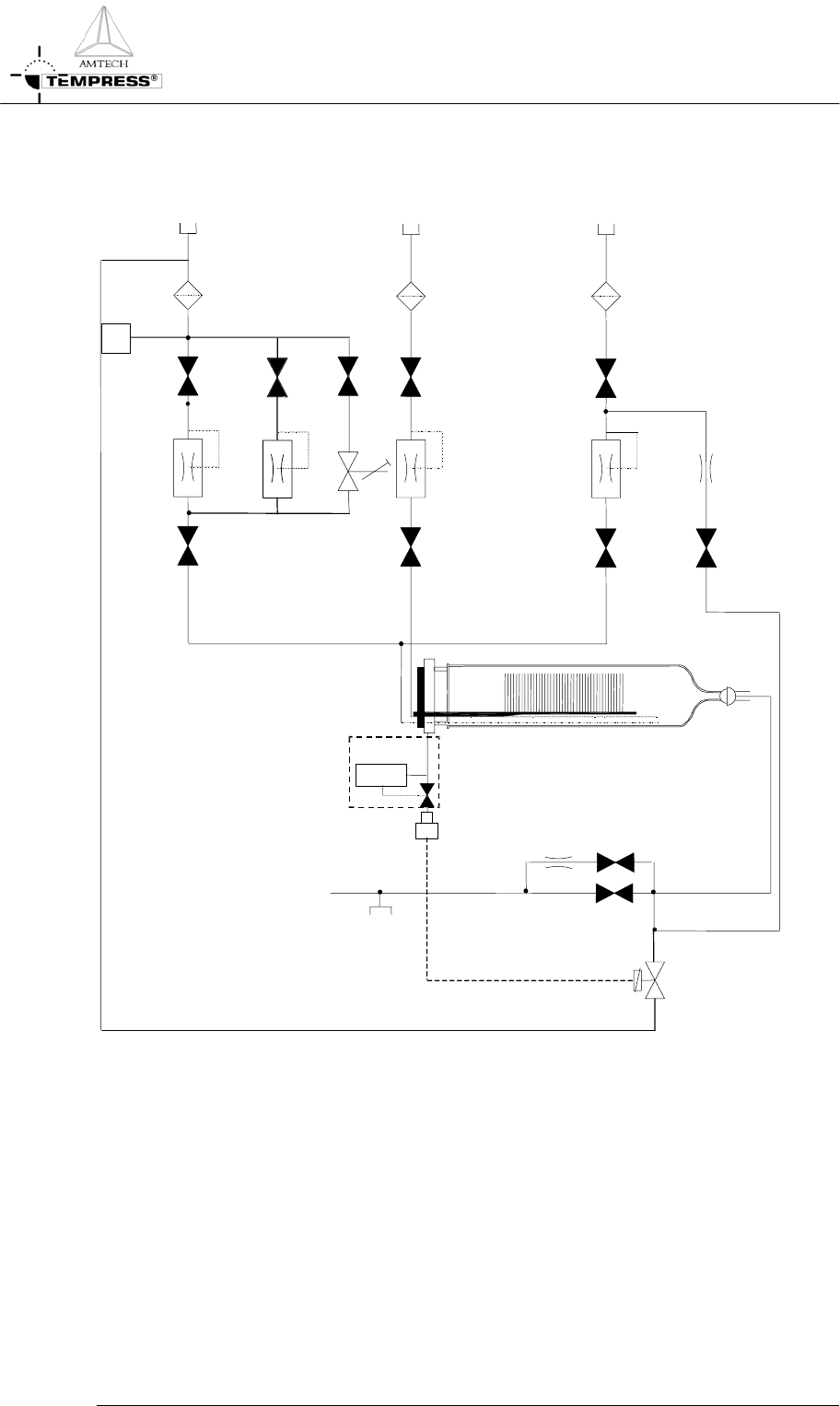 AMTECH
TEMPRESS®