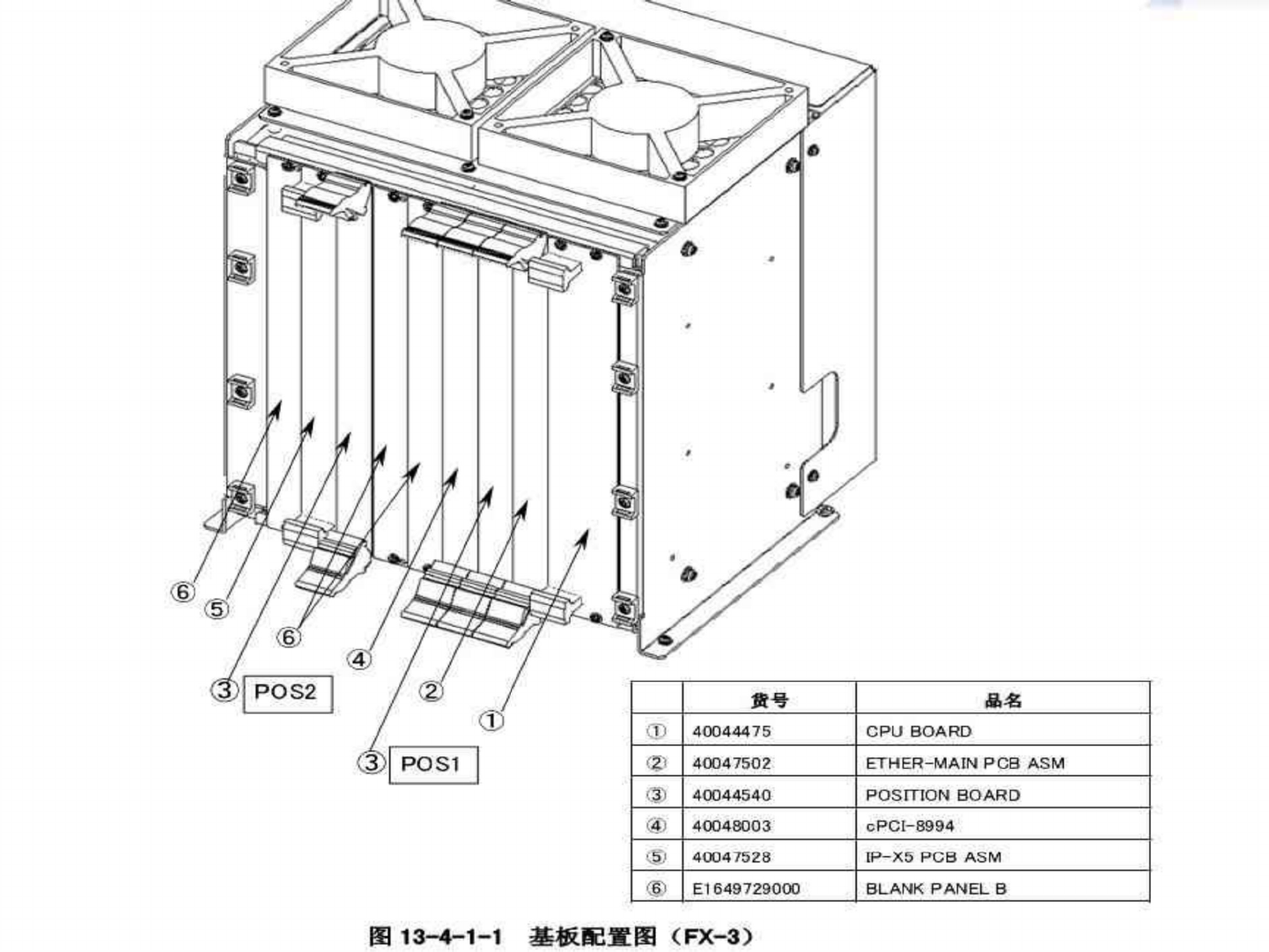 ⑥

⑤

⑥

④

③ POS2

②

①

③ POS1

| | 货号 | 品名 |
|---|---|---|
| ① | 40044475 | CPU BOARD |
| ② | 40047502 | ETHER-MAIN PCB ASM |
| ③ | 40044540 | POSITION BOARD |
| ④ | 40048003 | cPCI-8994 |
| ⑤ | 40047528 | IP-X5 PCB ASM |
| ⑥ | E1649729000 | BLANK PANEL B |

图 13-4-1-1 基板配置图（FX-3）