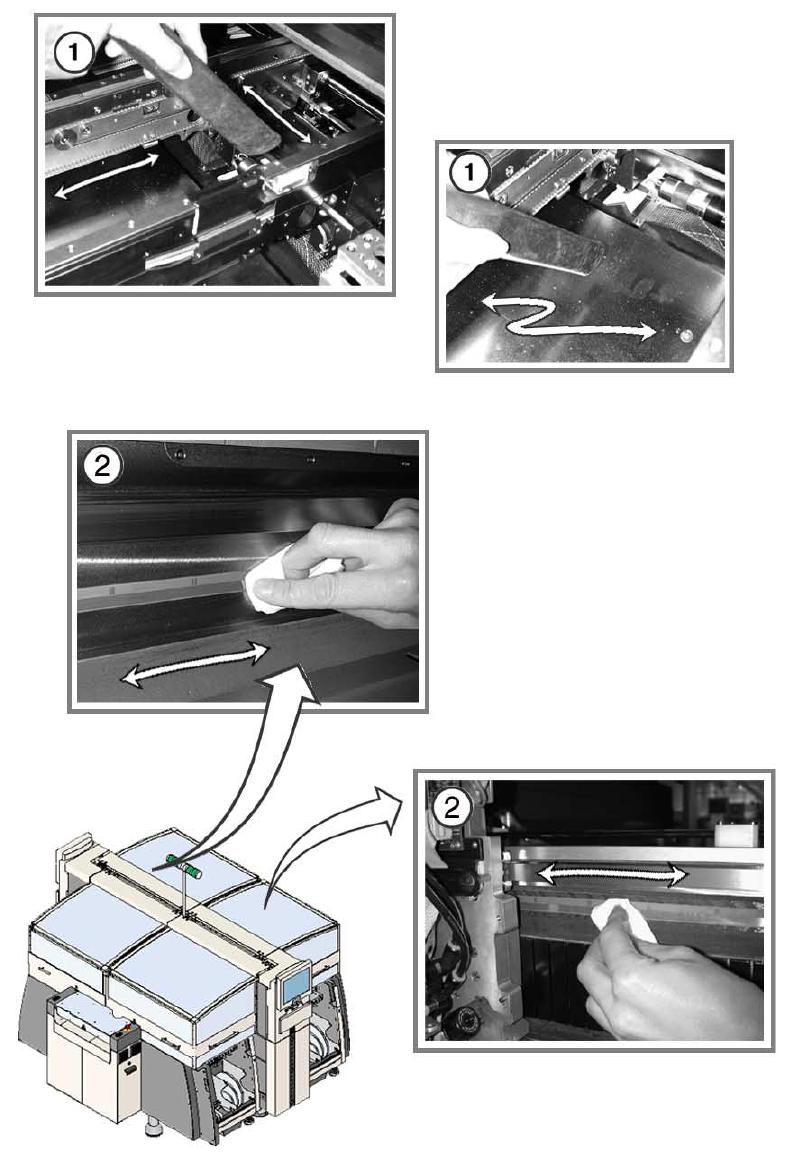 1

1

2

2