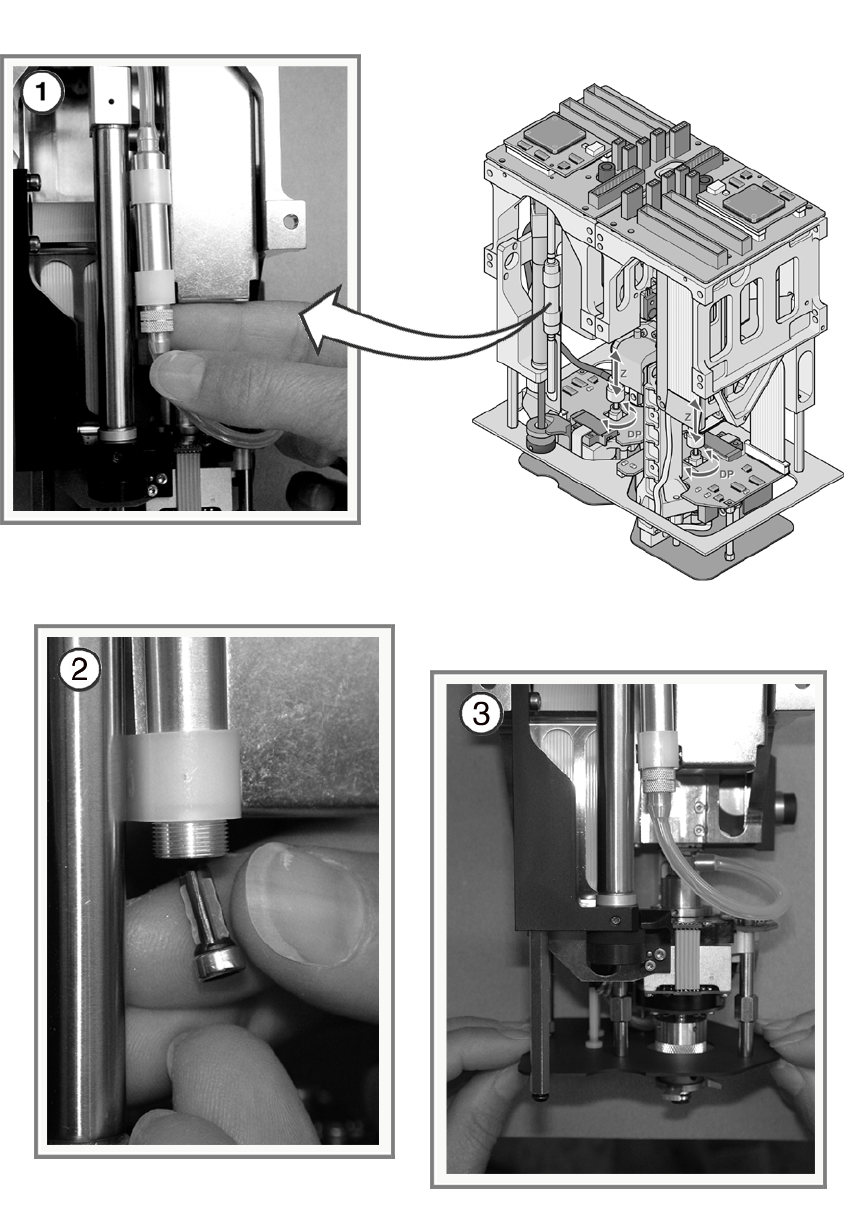 1

Z
DP
Z
DP

2

3