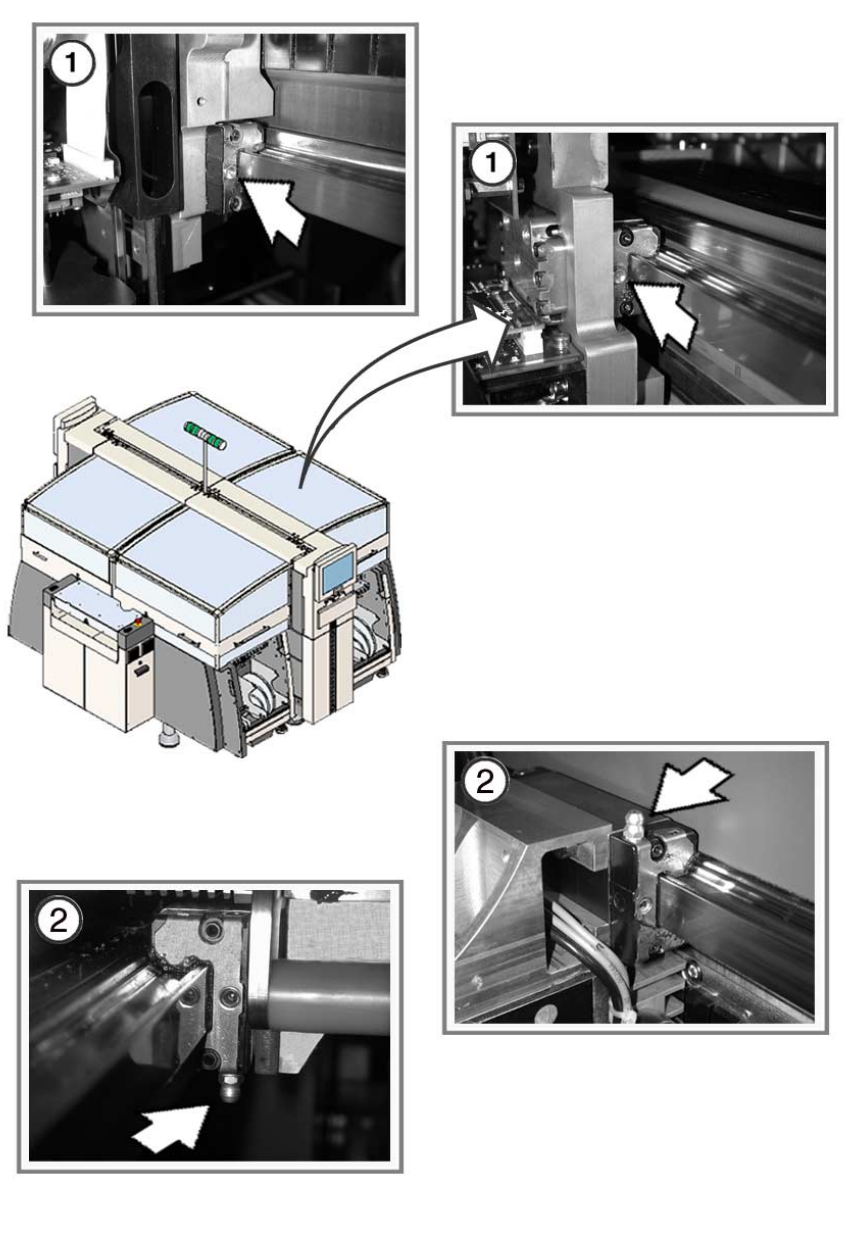 1

1

2

2