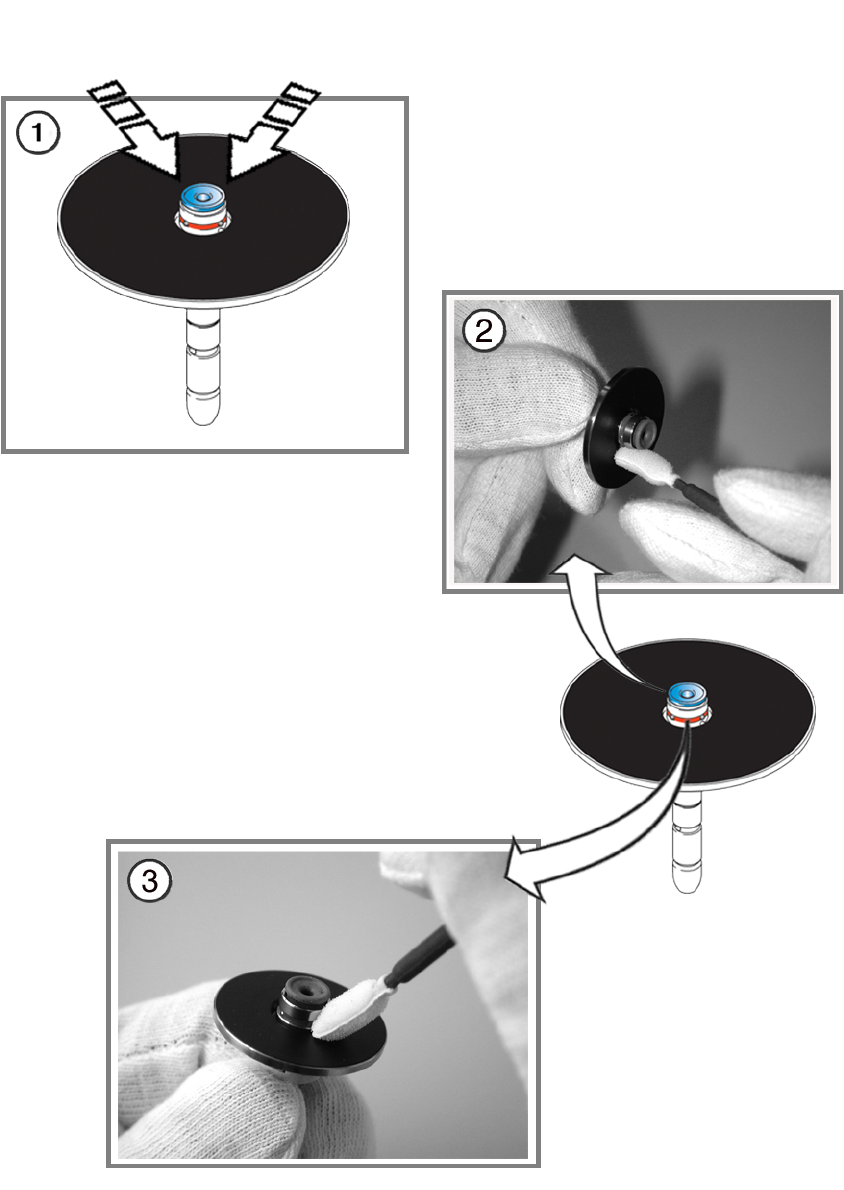 1

2

3