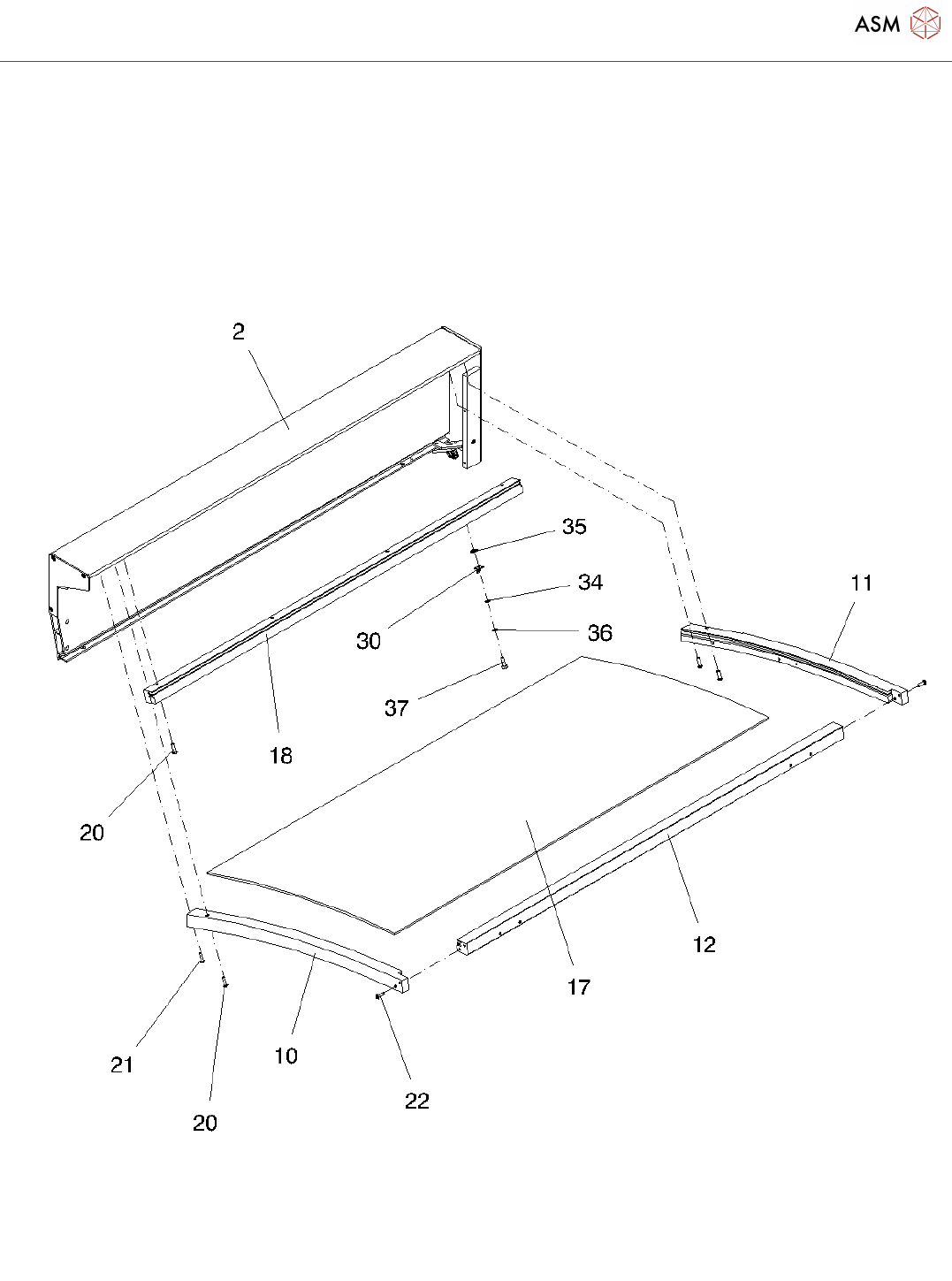 ASM

2

35

34

11

30

36

37

18

20

12

17

21

10

22

20