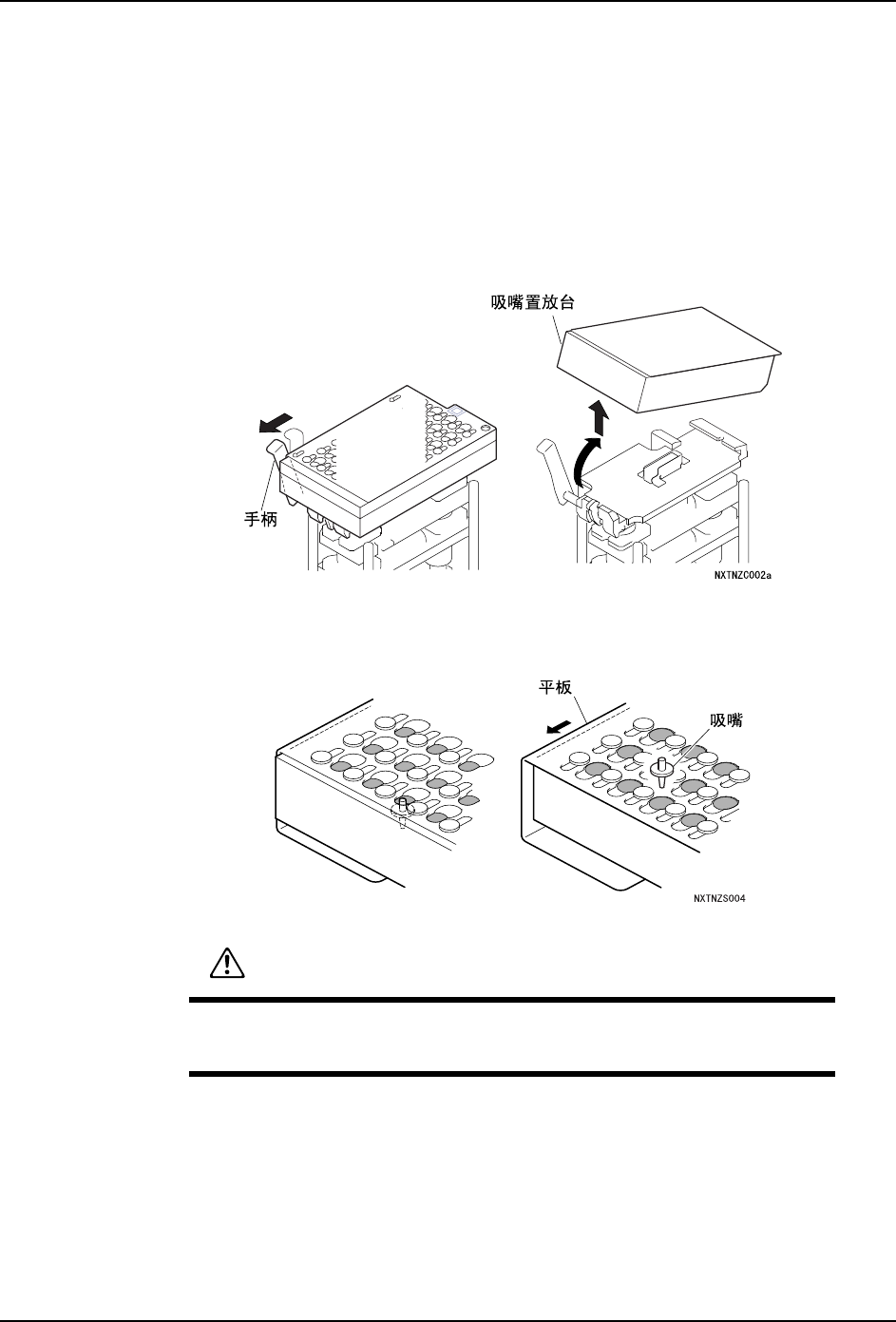 吸嘴置放台

手柄

NXTNZC002a

平板

吸嘴

NXTNZS004