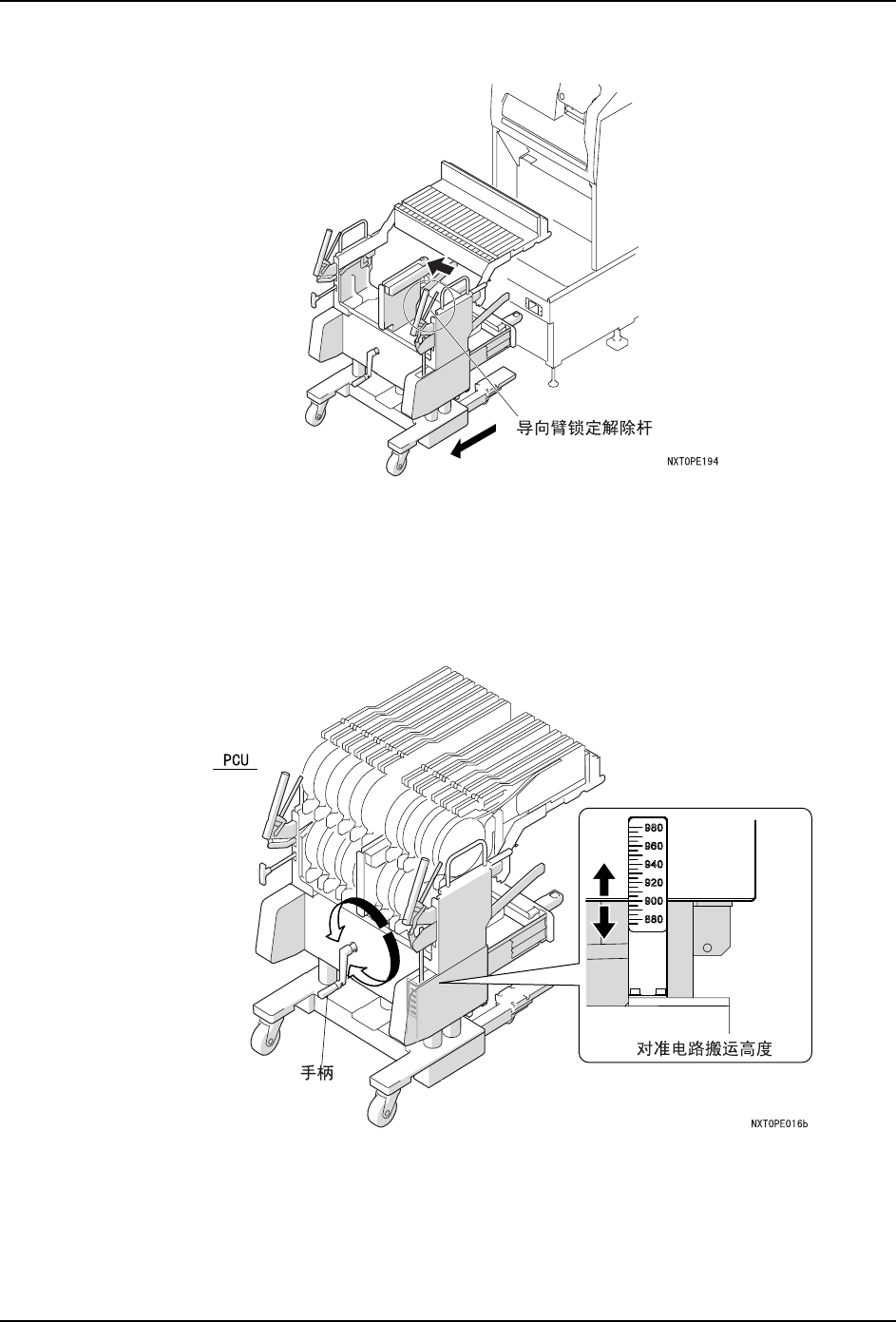 导向臂锁定解除杆

NXTOPE194

PCU

980
960
940
920
900
880

对准电路搬运高度

手柄

NXTOPE016b