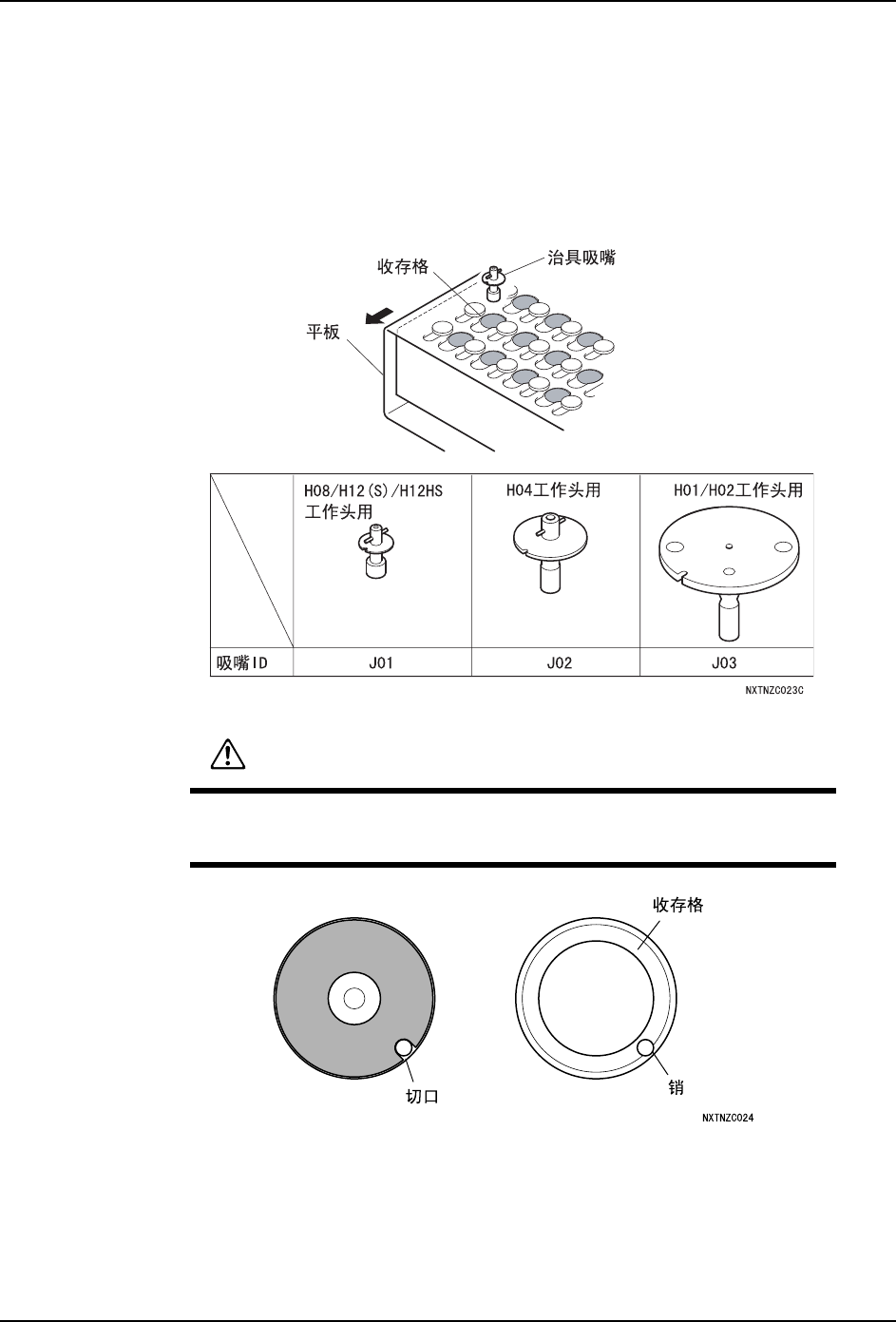 收存格

治具吸嘴

平板

|  | H08/H12(S)/H12HS 工作头用 | H04工作头用 | H01/H02工作头用 |
|---|---|---|---|
| 吸嘴ID | J01 | J02 | J03 |

NXTNZC023C

收存格

切口

销

NXTNZC024