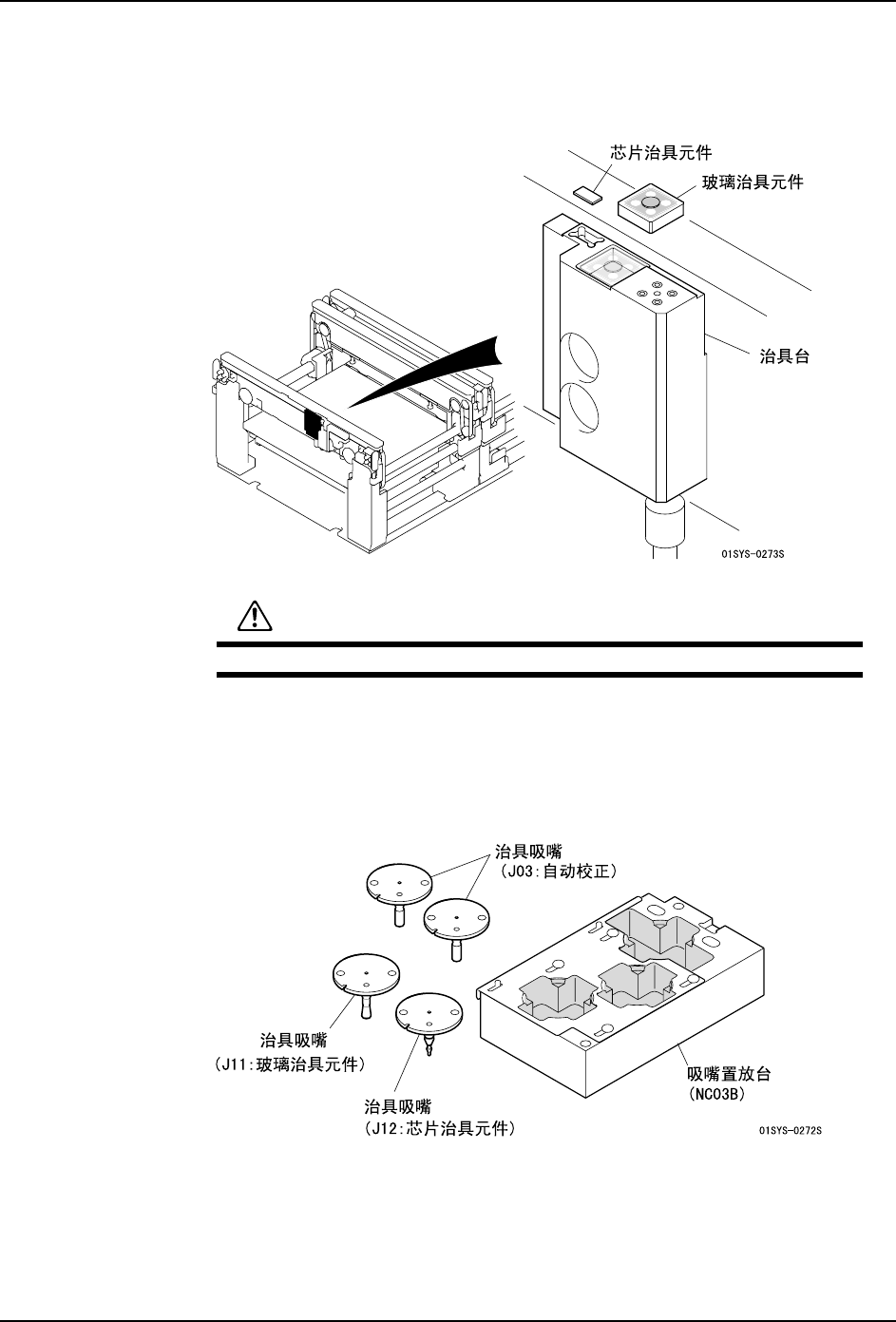 芯片治具元件

玻璃治具元件

治具台

01SYS-0273S

治具吸嘴
(J03:自动校正)

治具吸嘴
(J11:玻璃治具元件)

治具吸嘴
(J12:芯片治具元件)

吸嘴置放台
(NC03B)

01SYS-0272S