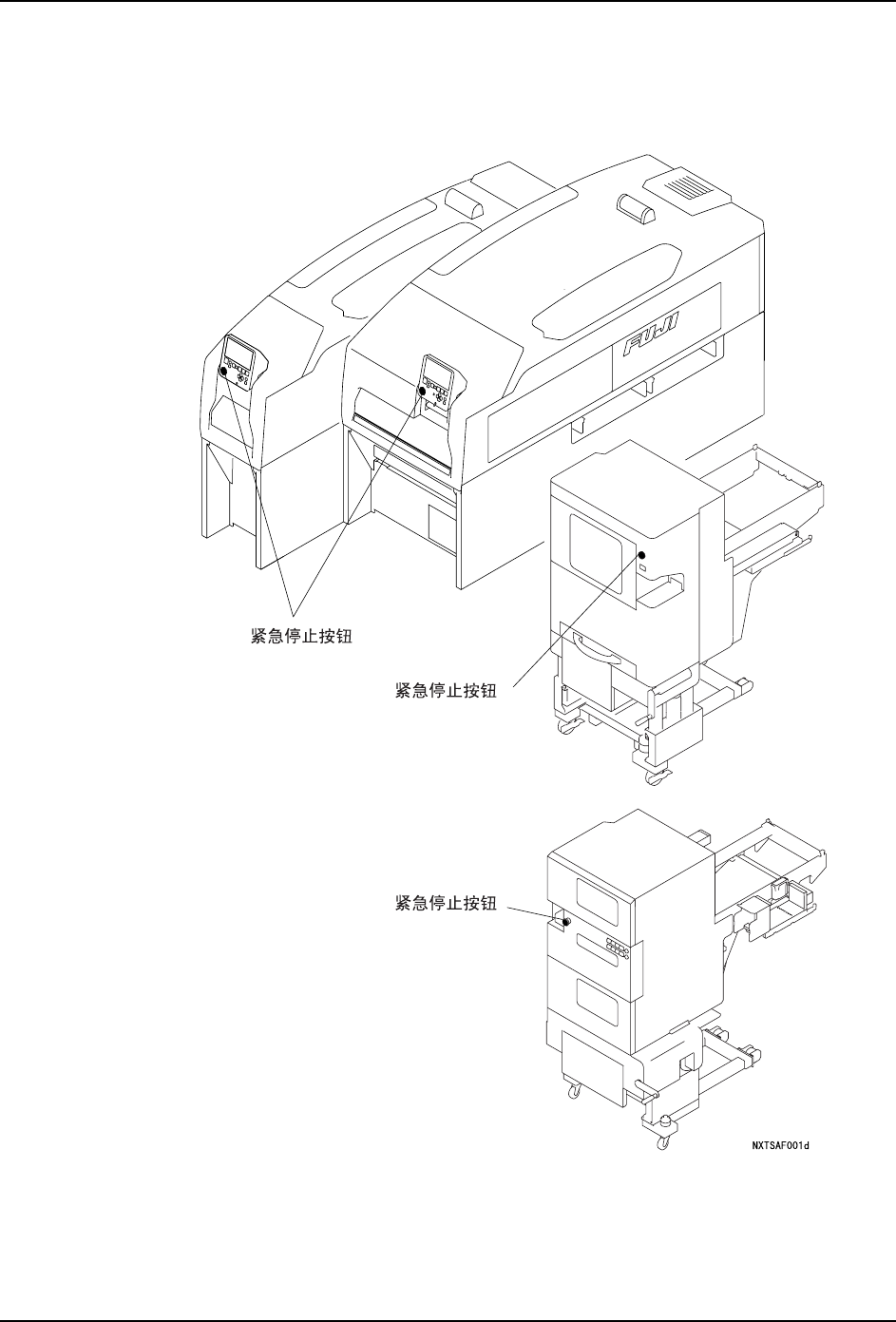 FUJI

紧急停止按钮

紧急停止按钮

紧急停止按钮

NXTSAF001d