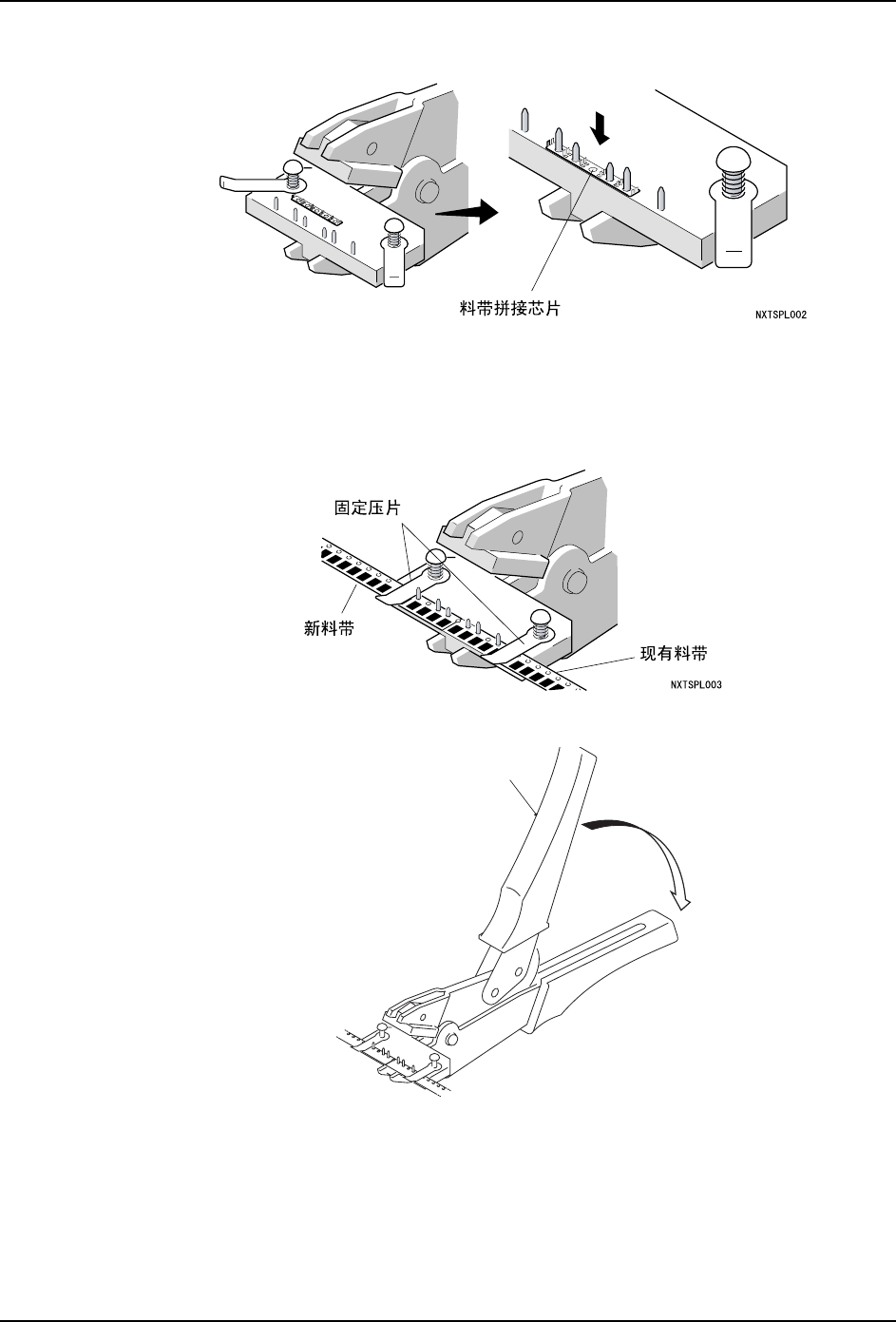 料带拼接芯片

NXTSPL002

固定压片

新料带

现有料带

NXTSPL003