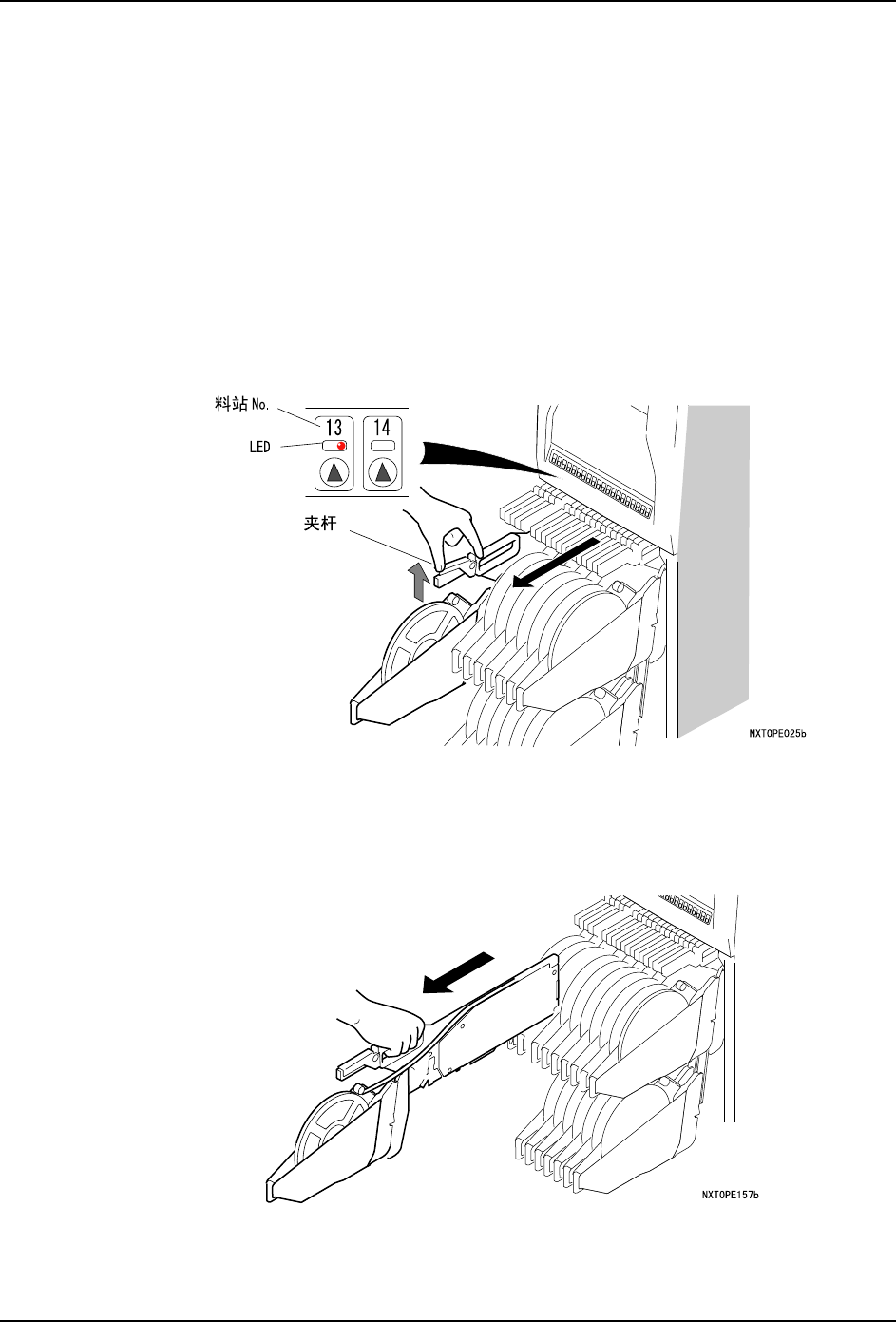 料站 No.
13
14
LED
夹杆
NXTOPE025b

NXTOPE157b