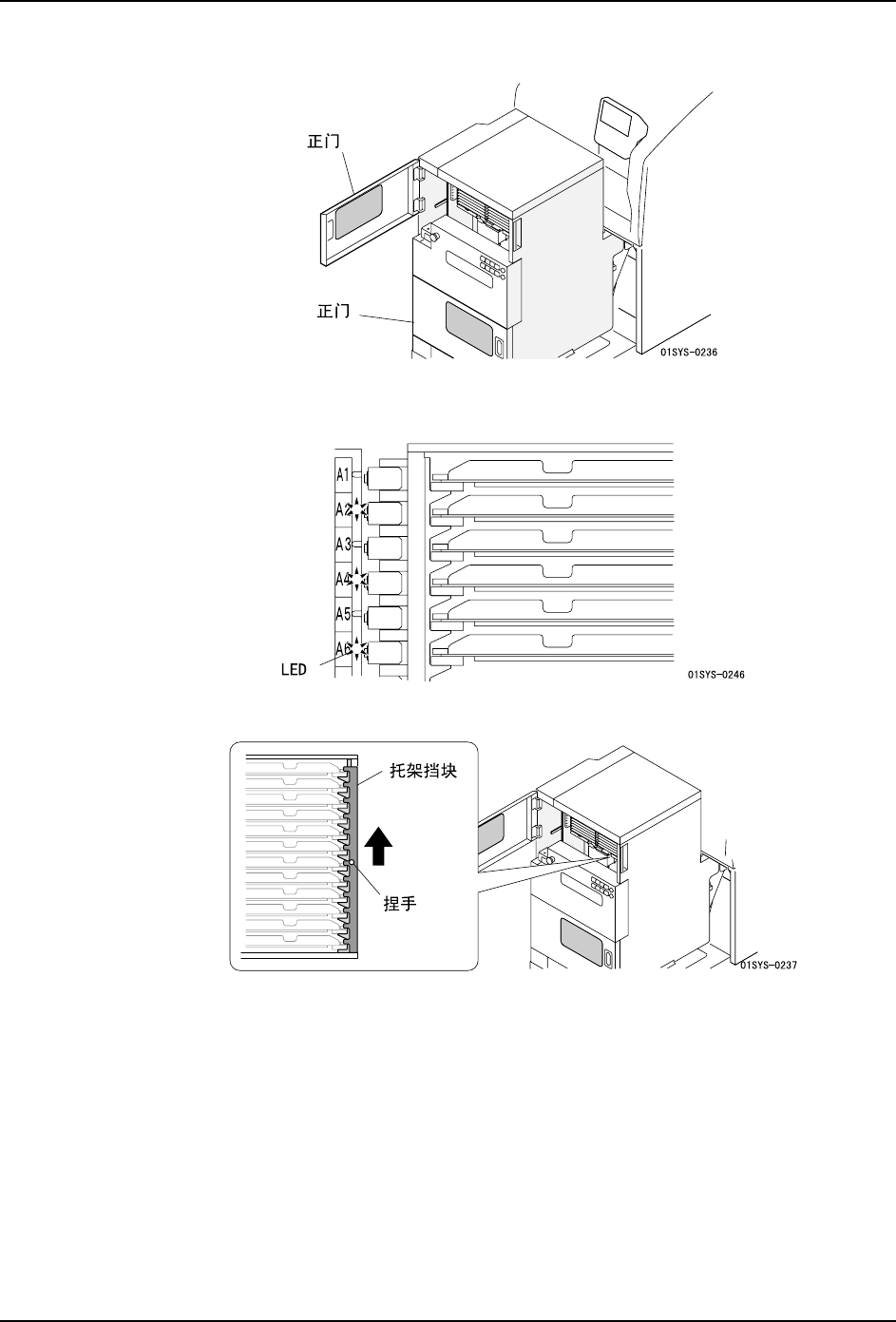 正门

正门

01SYS-0236

A1

A2

A3

A4

A5

A6

LED

01SYS-0246

托架挡块

捏手

01SYS-0237