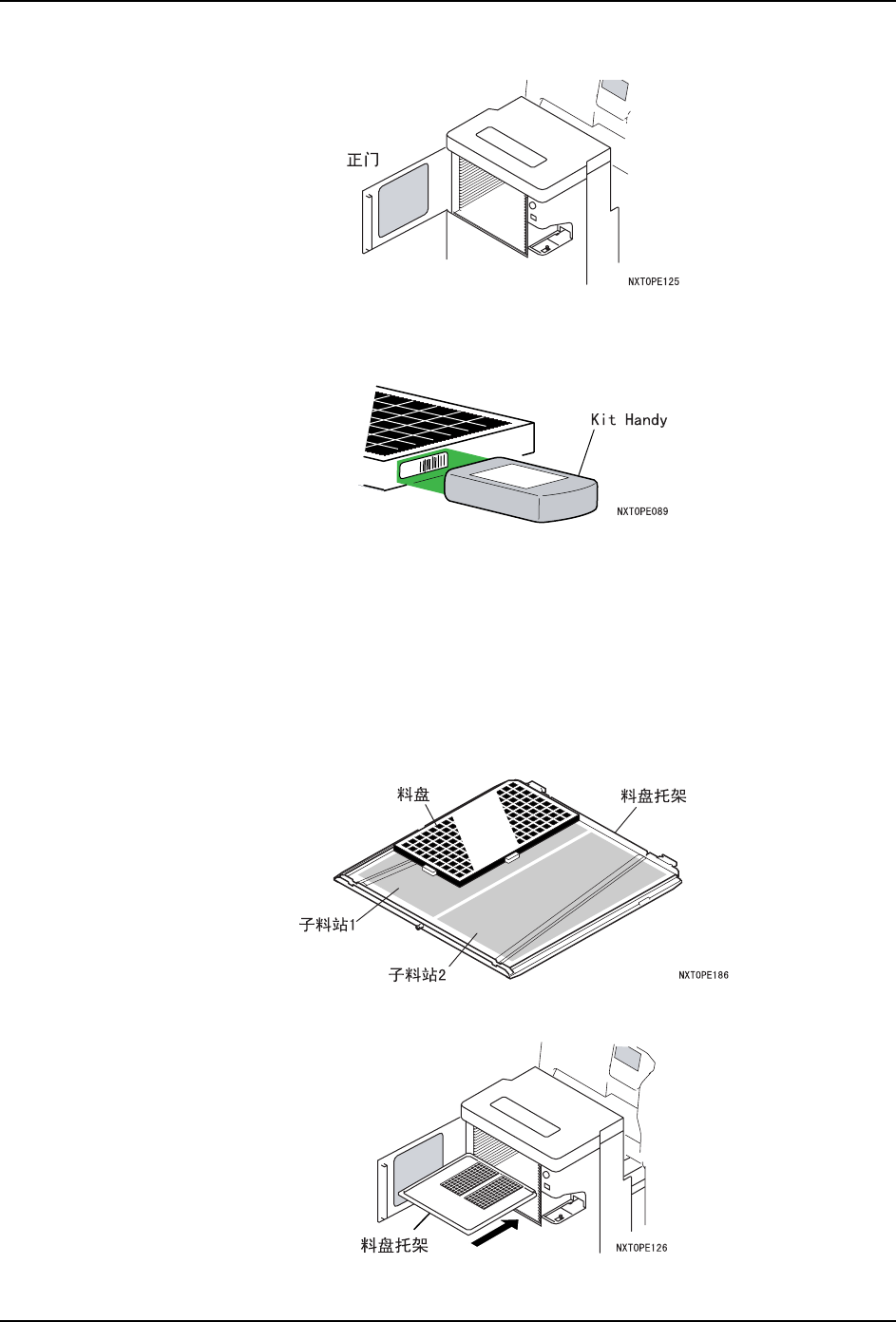 正门

NXTOPE125

Kit Handy

NXTOPE089

料盘

料盘托架

子料站1

子料站2

NXTOPE186

料盘托架

NXTOPE126