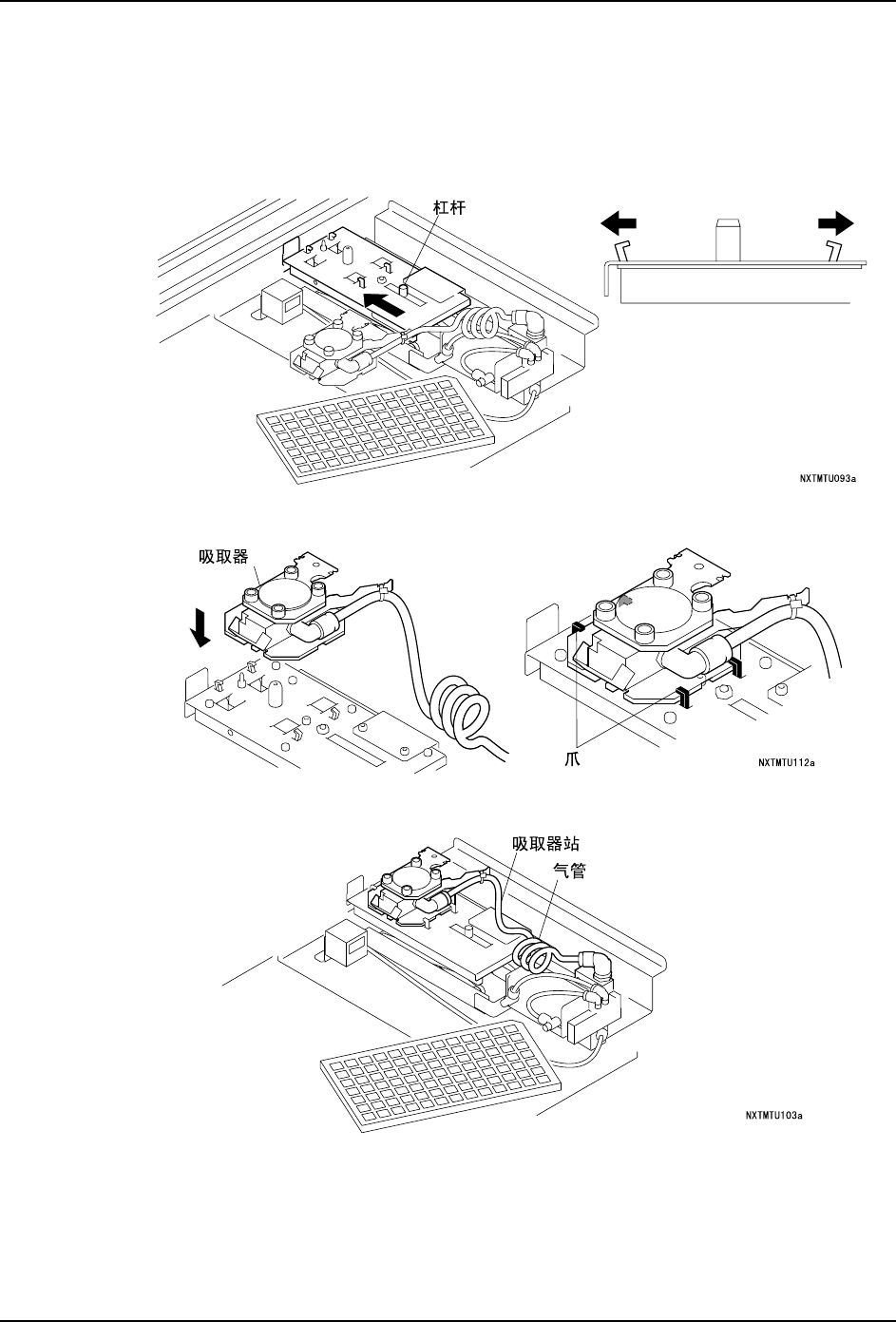 杠杆

NXTMTU093a

吸取器

爪

NXTMTU112a

吸取器站

气管

NXTMTU103a