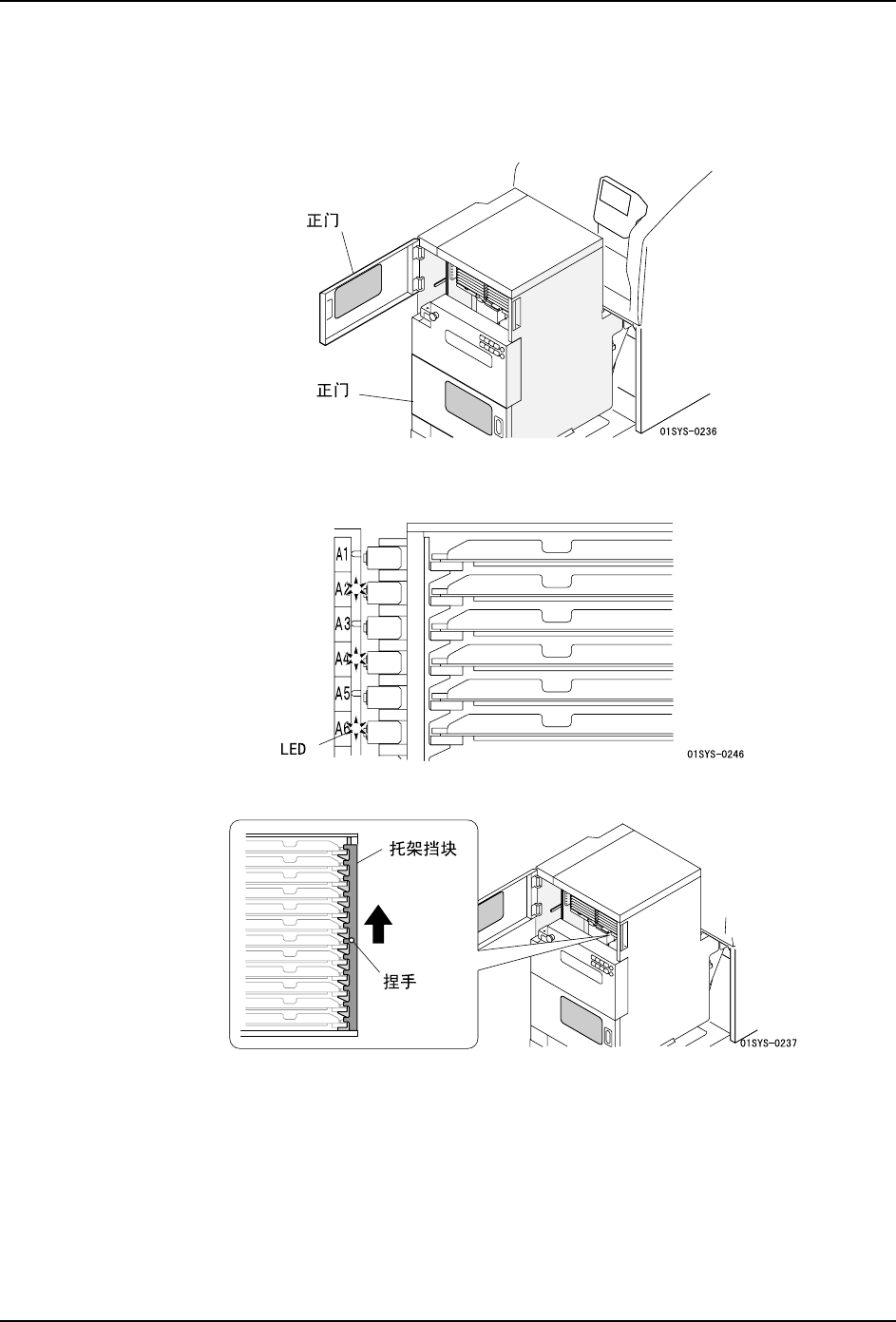 正门

正门

01SYS-0236

A1

A2

A3

A4

A5

A6

LED

01SYS-0246

托架挡块

捏手

01SYS-0237