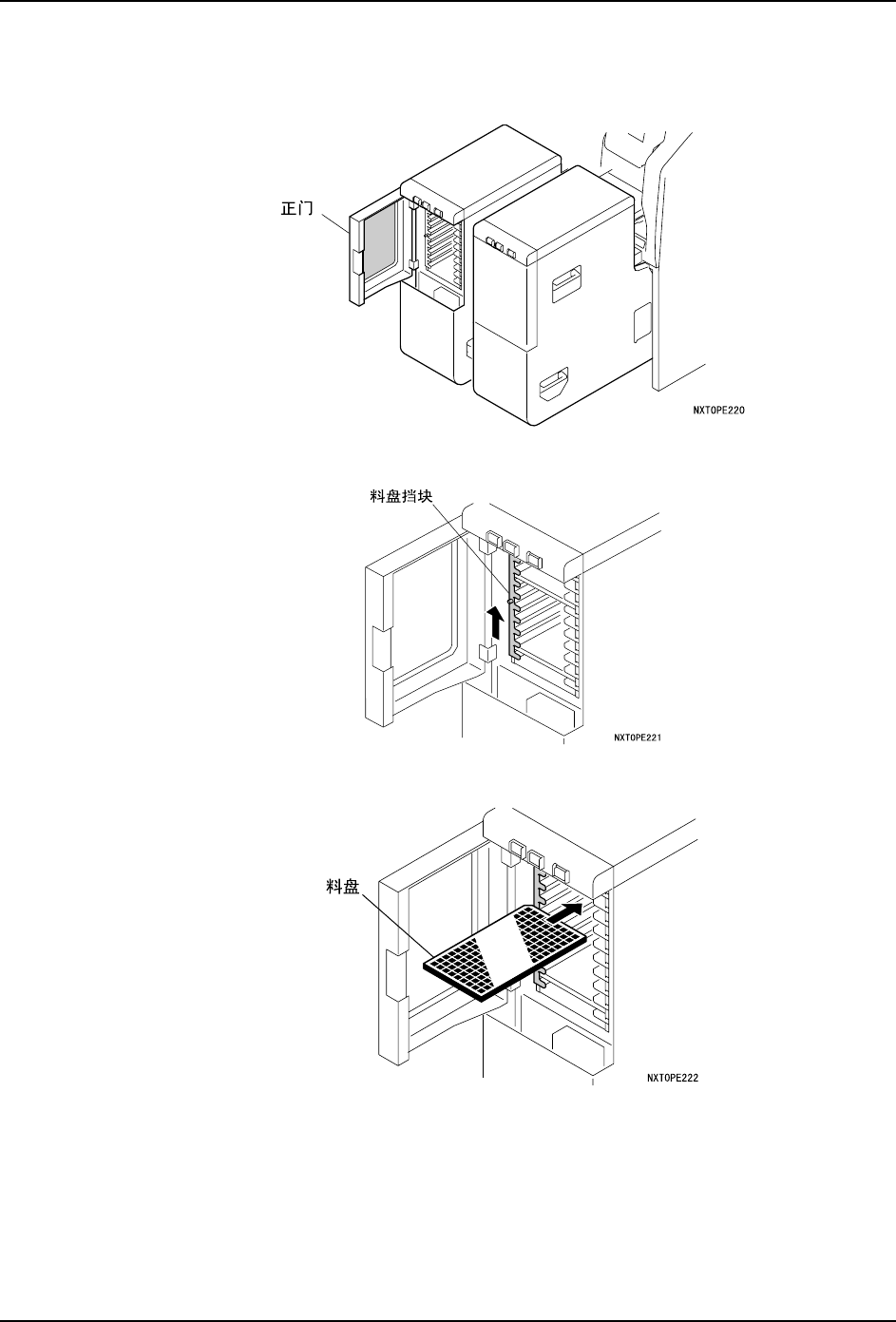 正门

NXTOPE220

料盘挡块

NXTOPE221

料盘

NXTOPE222