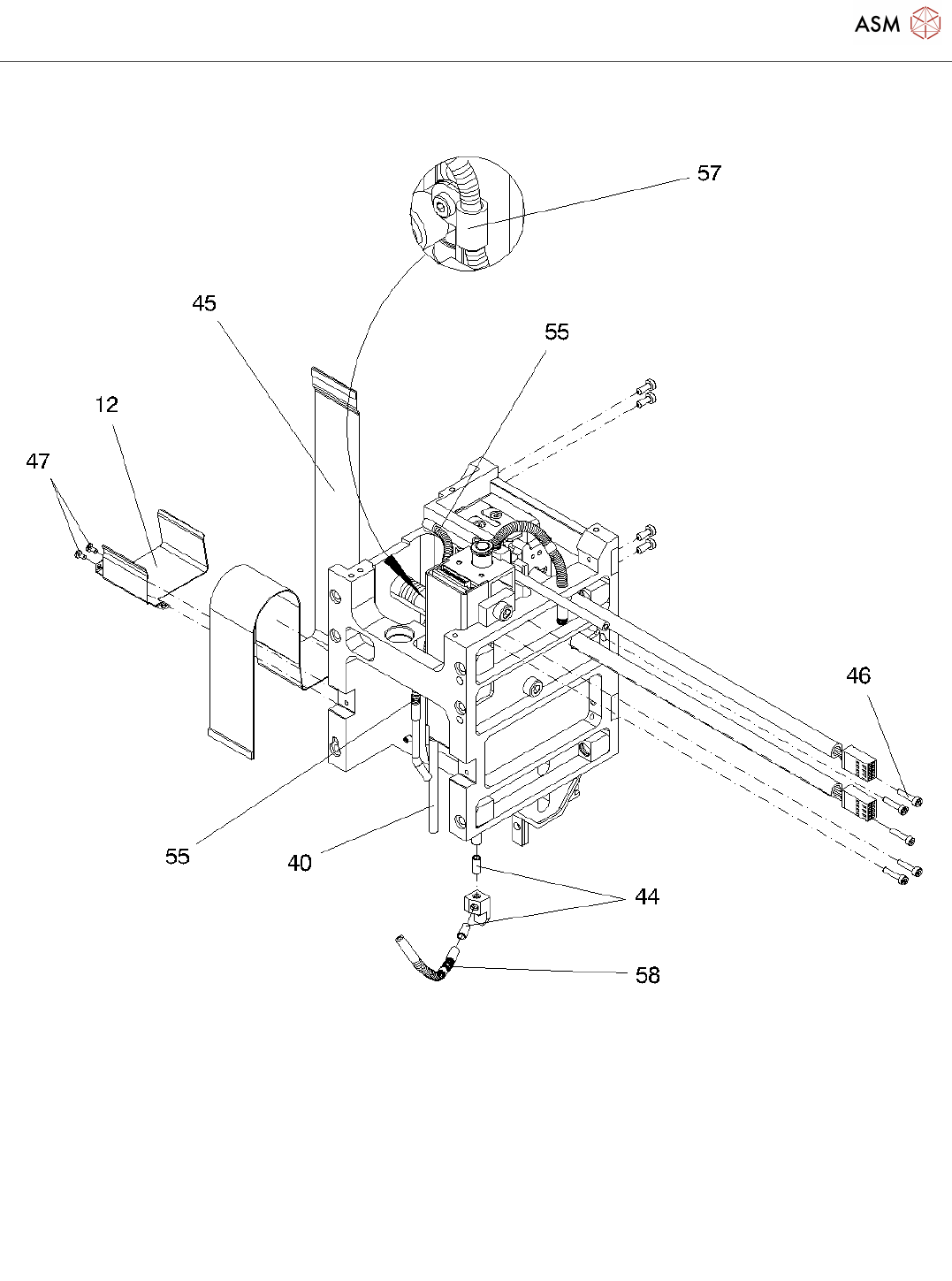 ASM

57
45
55
12
47
46
55
40
44
58